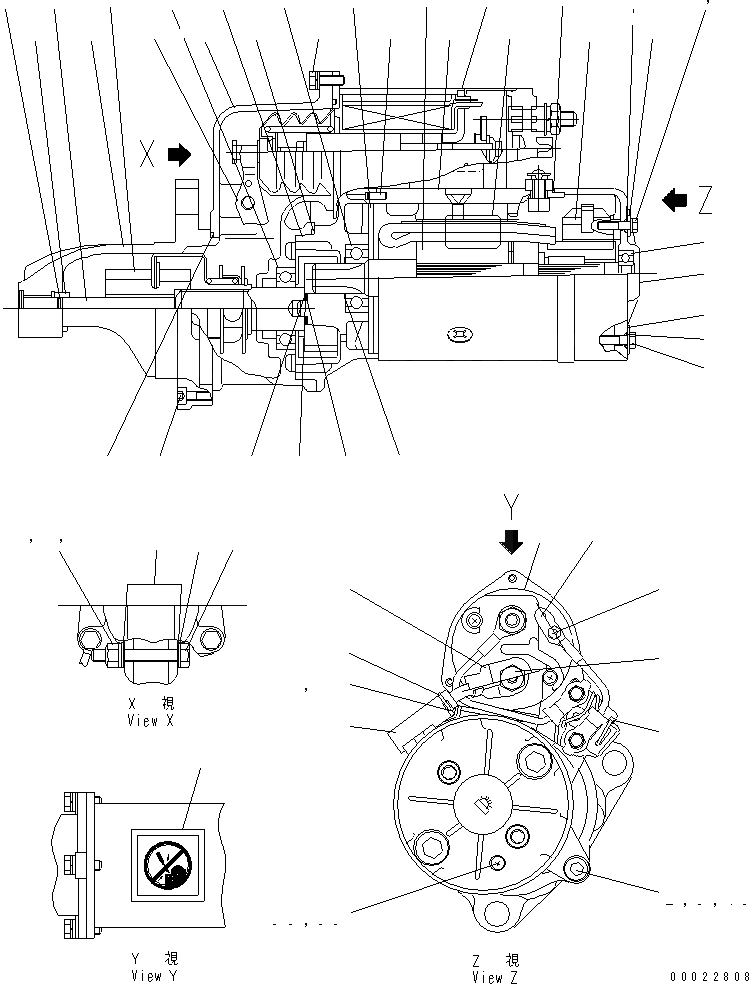 X
Z
Y
X 視
View X
Y 視
View Y
Z 視
View Z
00022808