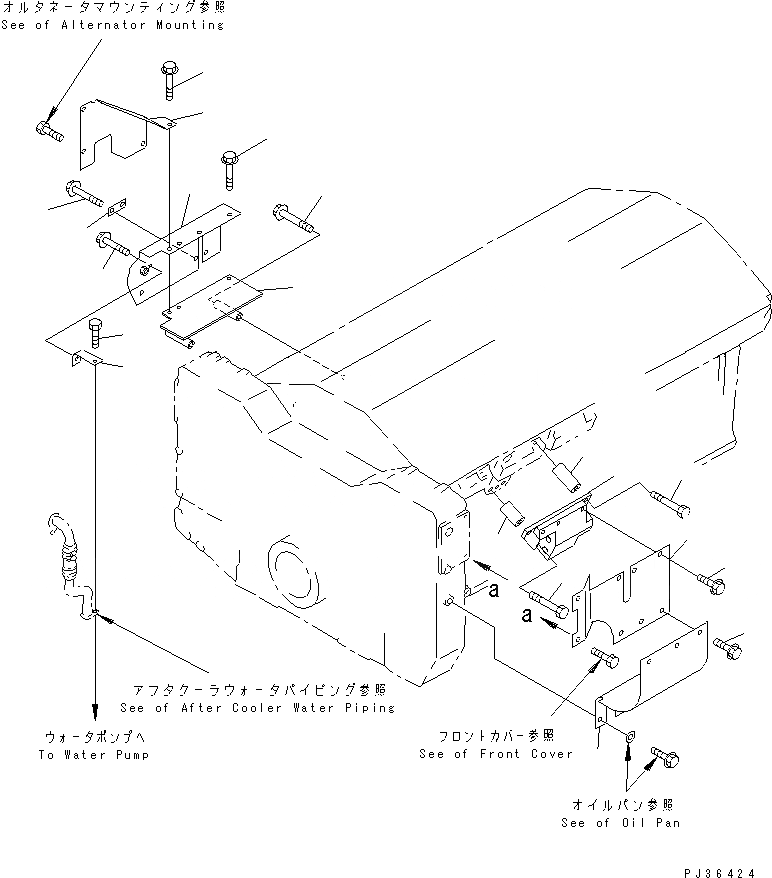 オルタネータマウンティング参照
See of Alternator Mounting

a

a

アフタクーラウォータパイピング参照
See of After Cooler Water Piping

ウォータポンプへ
To Water Pump

フロントカバー参照
See of Front Cover

オイルパン参照
See of Oil Pan

PJ36424