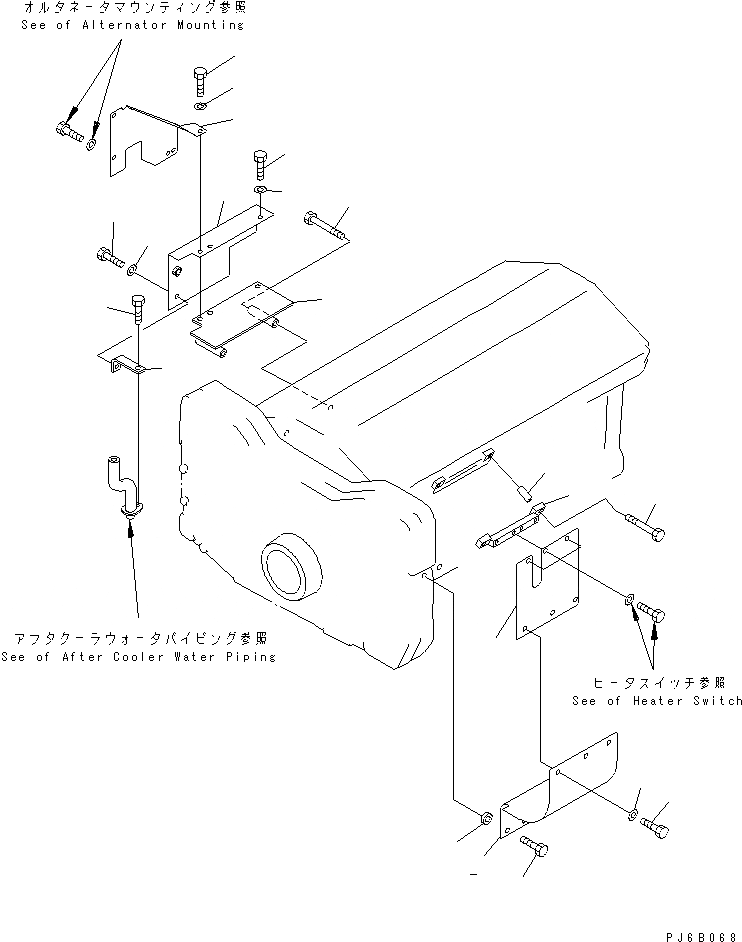 オルタネータマウンティング参照
See of Alternator Mounting

アフタクーラウォータパイピング参照
See of After Cooler Water Piping

ヒータスイッチ参照
See of Heater Switch

PJ6B068