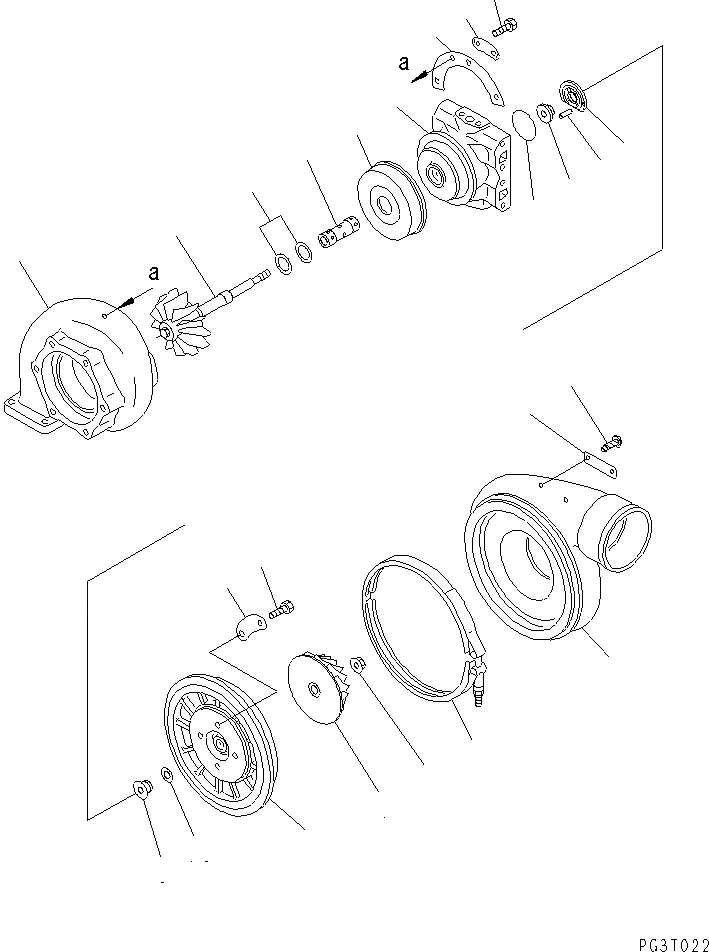 a

a

PG3T022