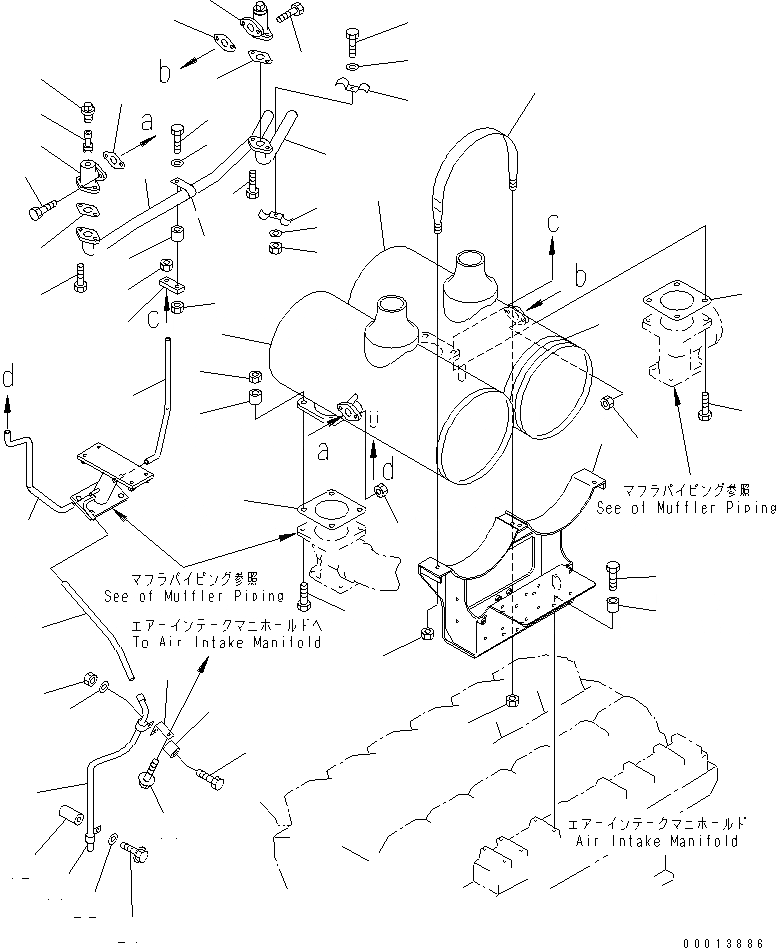 b
a
c
b
c
d
a
d
マフラパイピング参照
See of Muffler Piping
マフラパイピング参照
See of Muffler Piping
エアーインテークマニホールドへ
To Air Intake Manifold
エアーインテークマニホールド
Air Intake Manifold
00013886