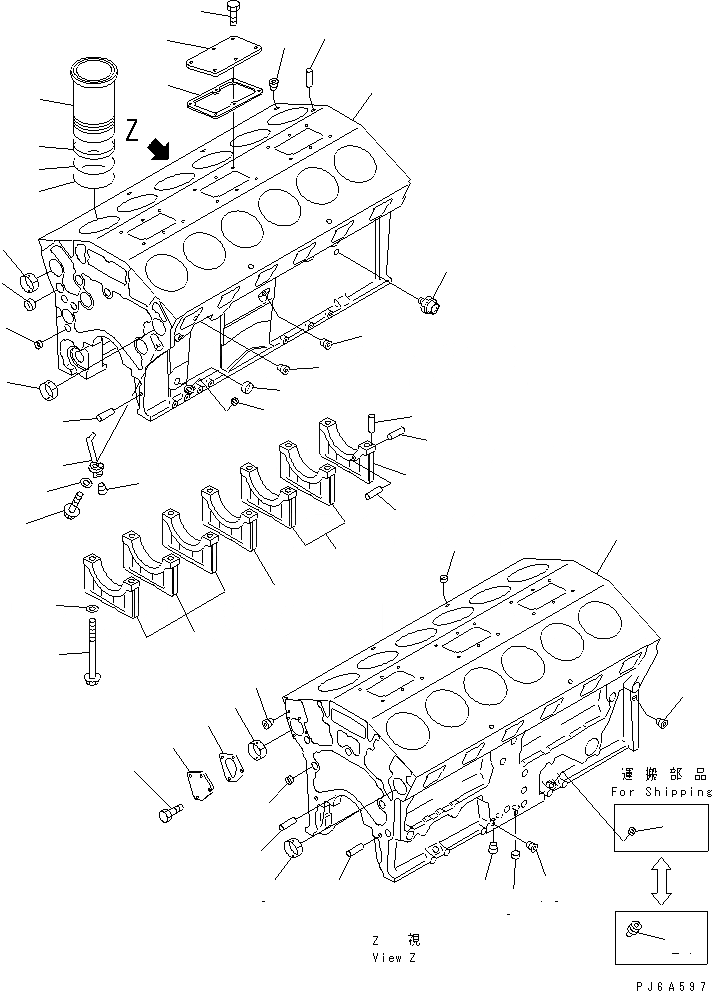 Z

運搬部品
For Shipping

Z 視
View Z

PJ6A597