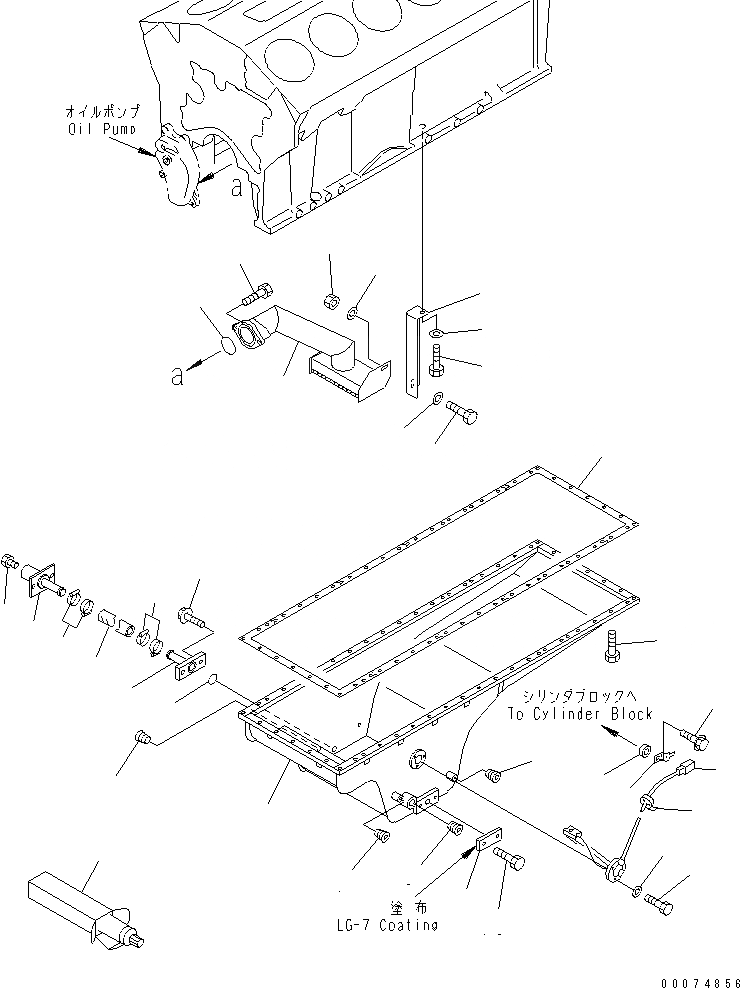 オイルポンプ
Oil Pump

a

a

シリンダブロックへ
To Cylinder Block

塗布
LG-7 Coating

00074856