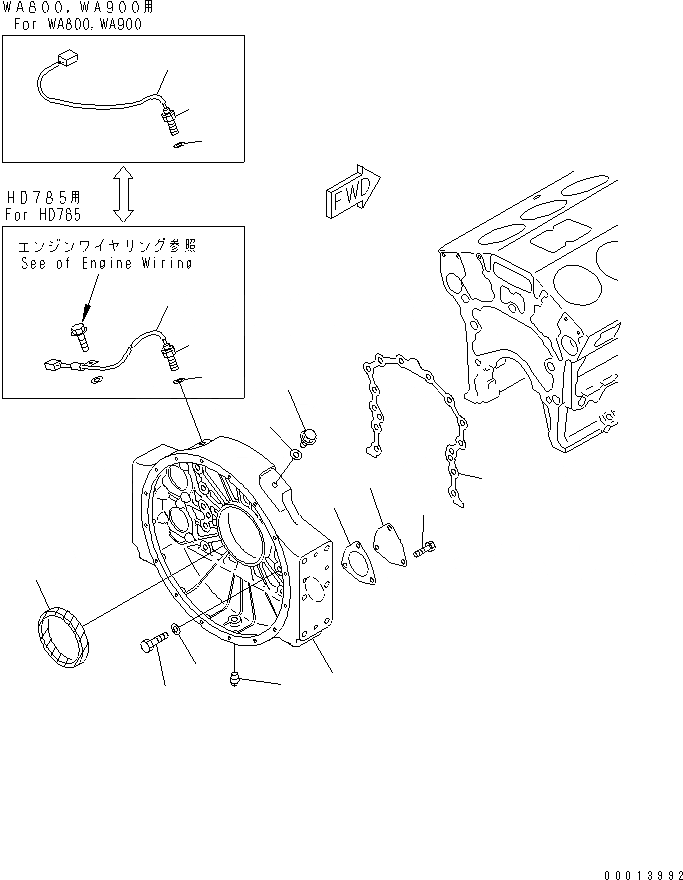 WA800, WA900用
For WA800, WA900

HD785用
For HD785

エンジンワイヤリング参照
See of Engine Wiring

FWD

00013992