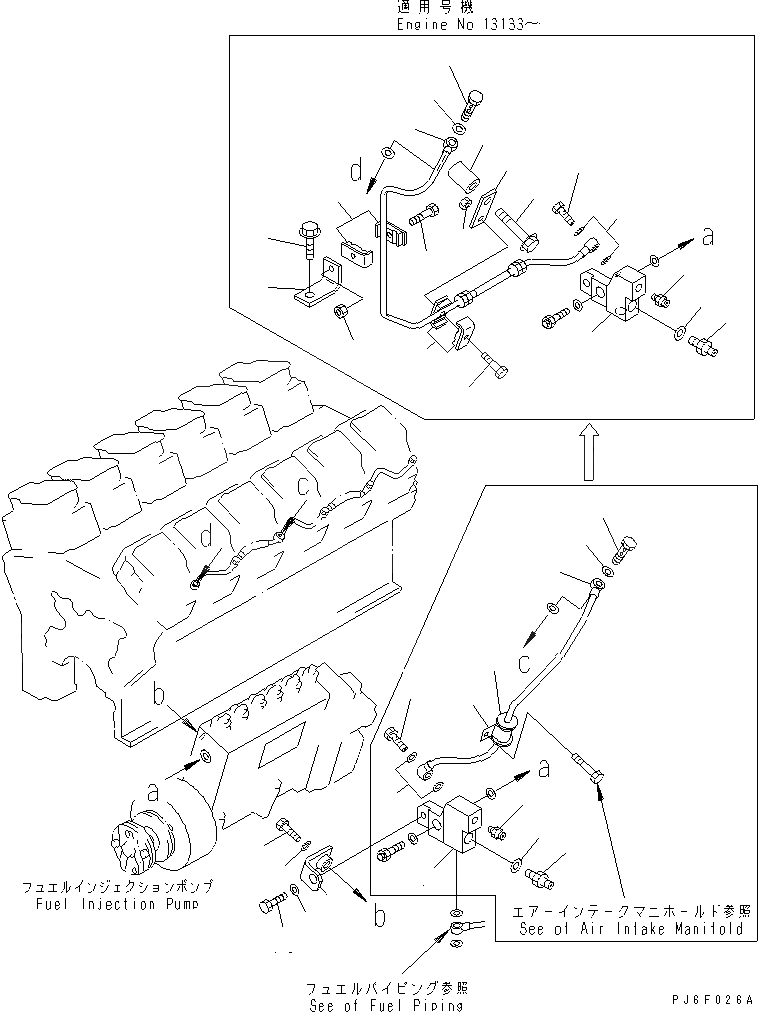 適用号機
Engine No 13133～

d

a

c

d

b

a

c

a

b

フュエルインジェクションポンプ
Fuel Injection Pump

エアーインテークマニホールド参照
See of Air Intake Manifold

フュエルパイピング参照
See of Fuel Piping

PJ6F026A