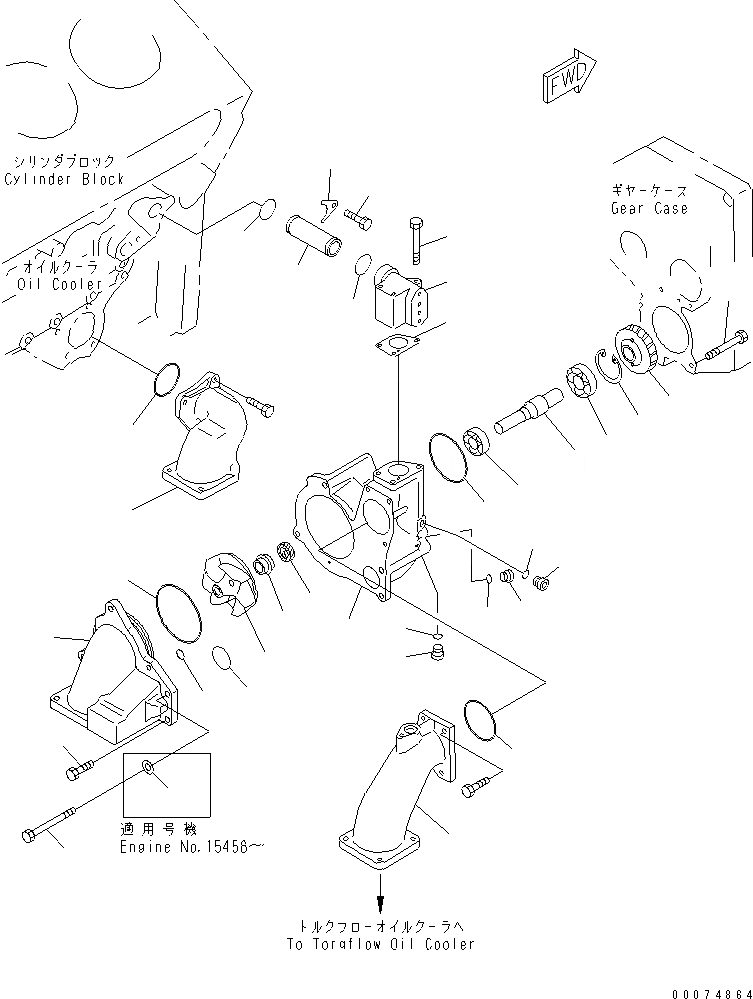 FWD

シリンダブロック
Cylinder Block

ギヤーケース
Gear Case

オイルクーラ
Oil Cooler

適用号機
Engine No.15458～

トルクフローオイルクーラへ
To Torqflow Oil Cooler

00074864