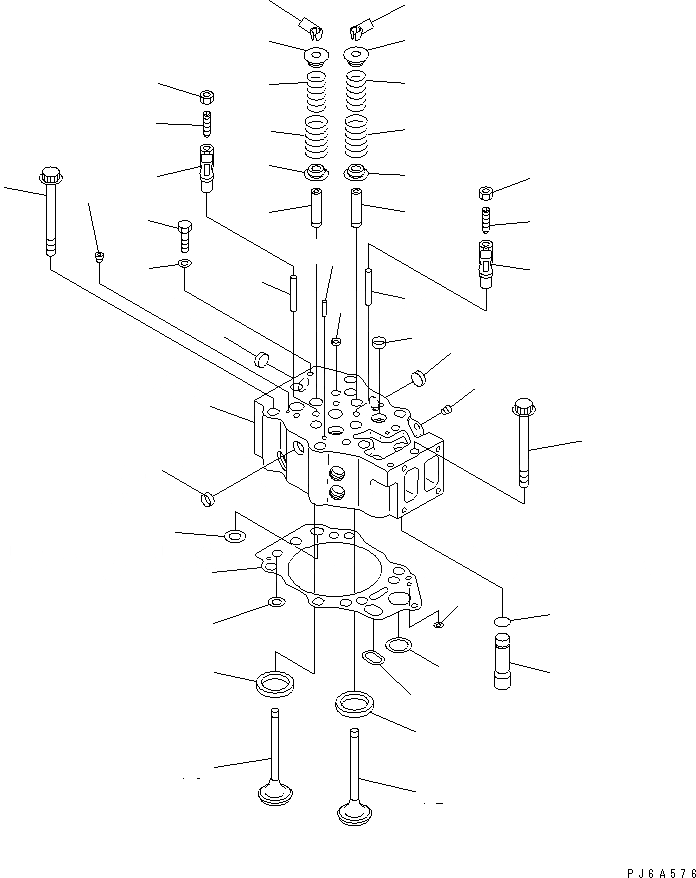 PJ6A576