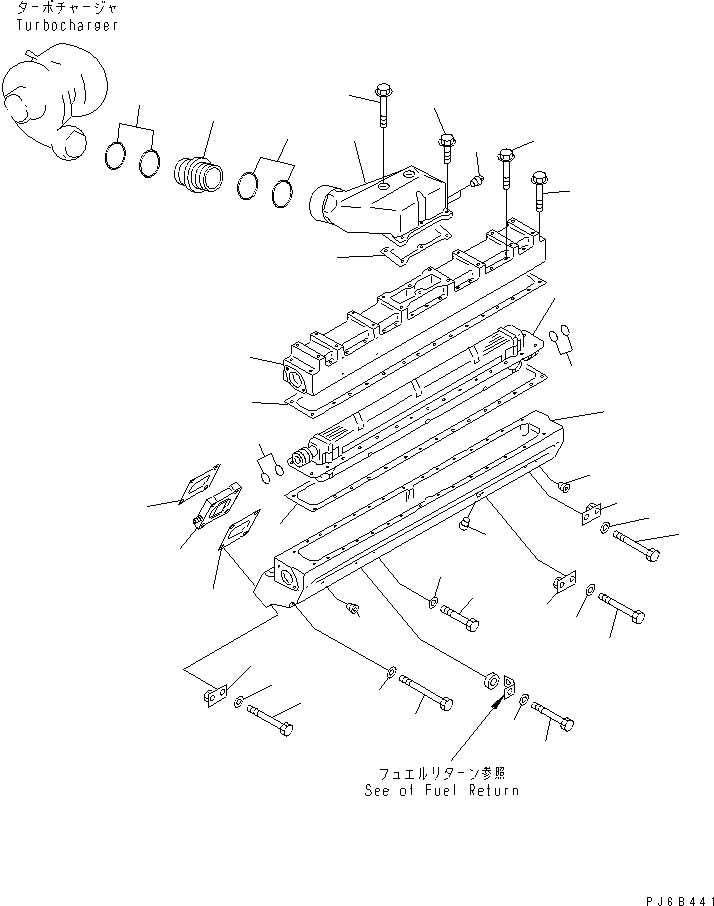 ターボチャージャ
Turbocharger

フュエルリターン参照
See of Fuel Return

PJ6B441