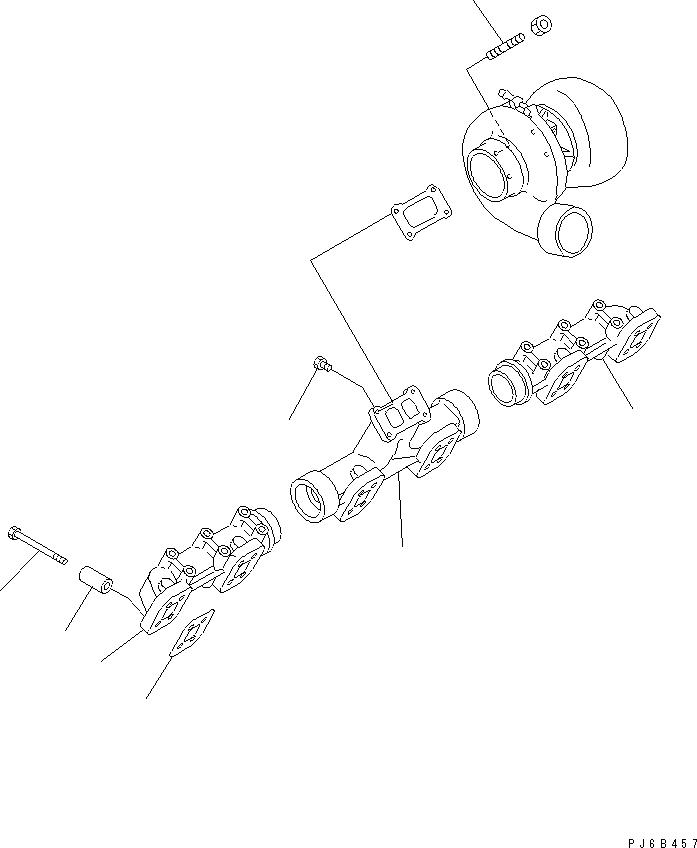 PJ6B457