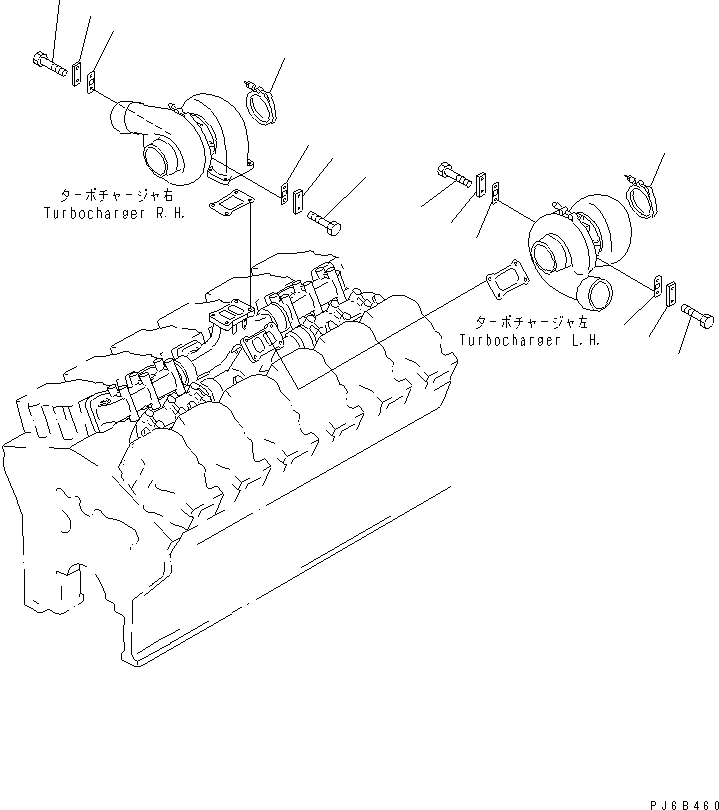 ターボチャージャ右
Turbocharger R.H.

ターボチャージャ左
Turbocharger L.H.

PJ6B460