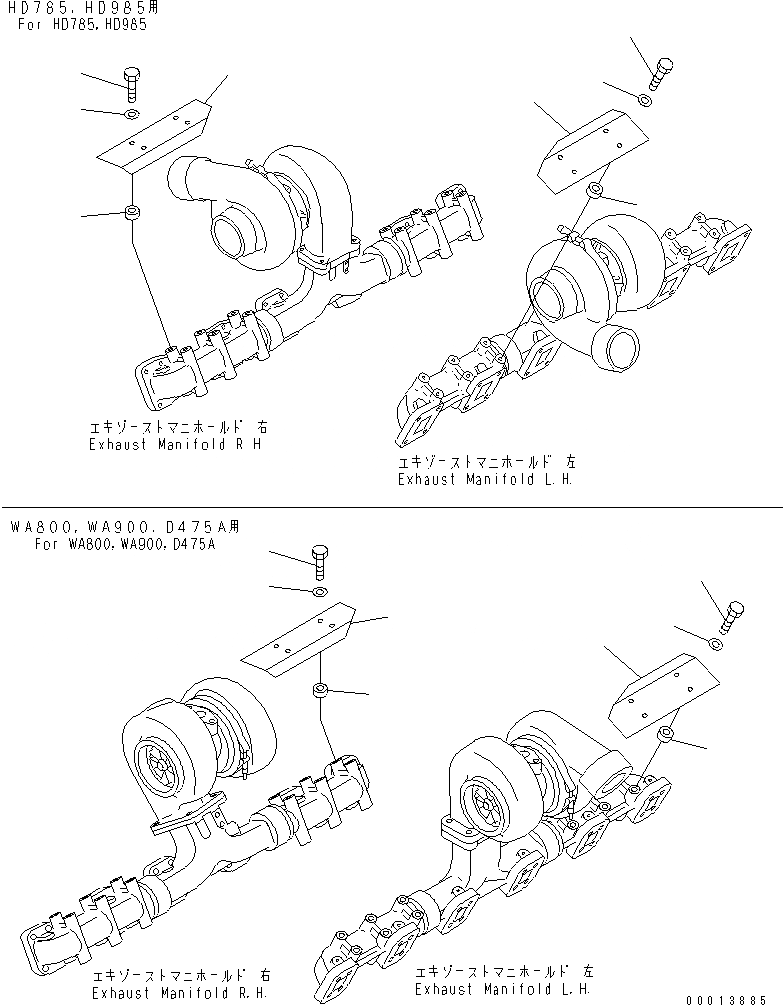 HD785, HD985用
For HD785, HD985

エキゾーストマニホールド 右
Exhaust Manifold R H

エキゾーストマニホールド 左
Exhaust Manifold L.H.

WA800, WA900, D475A用
For WA800, WA900, D475A

エキゾーストマニホールド 右
Exhaust Manifold R.H.

エキゾーストマニホールド 左
Exhaust Manifold L.H.

00013885