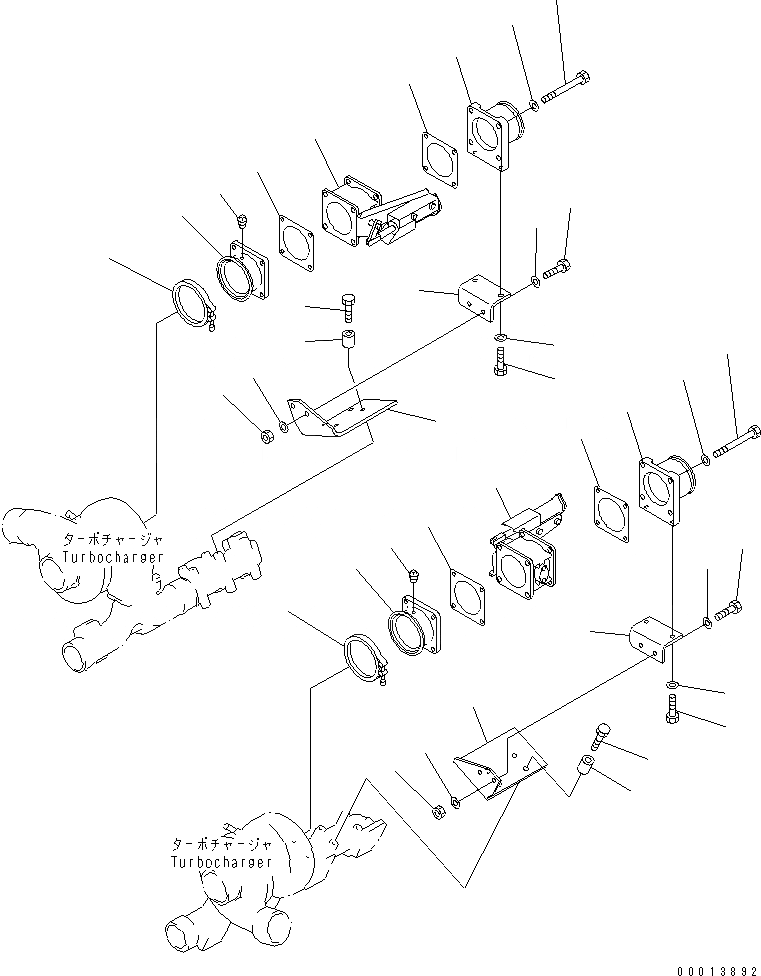 ターボチャージャ
Turbocharger

ターボチャージャ
Turbocharger

00013892