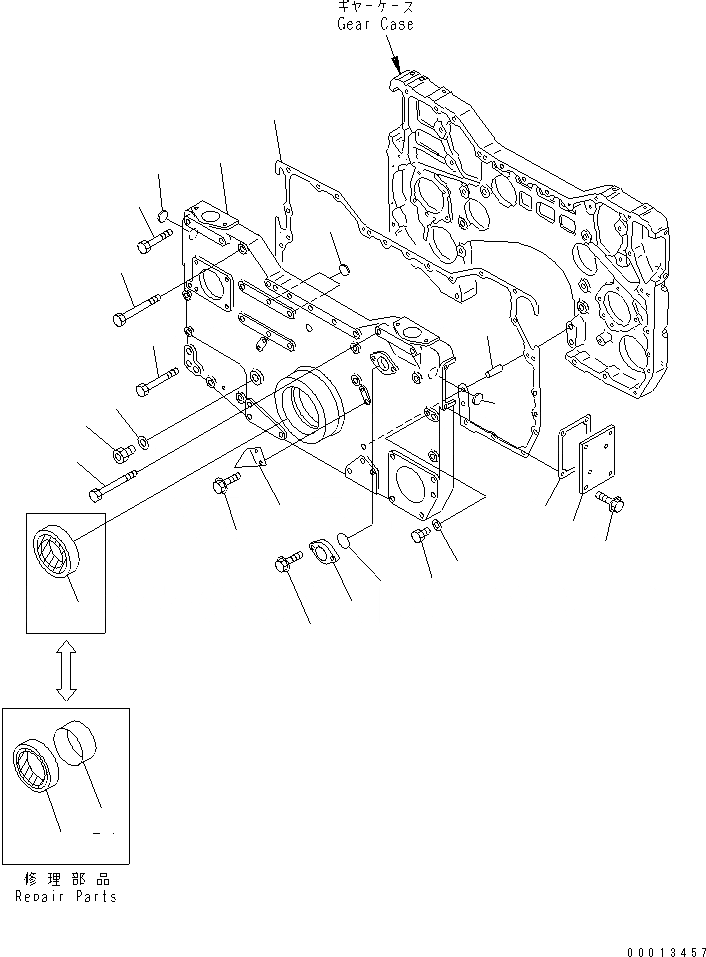 ギヤーケース
Gear Case

修理部品
Repair Parts

00013457