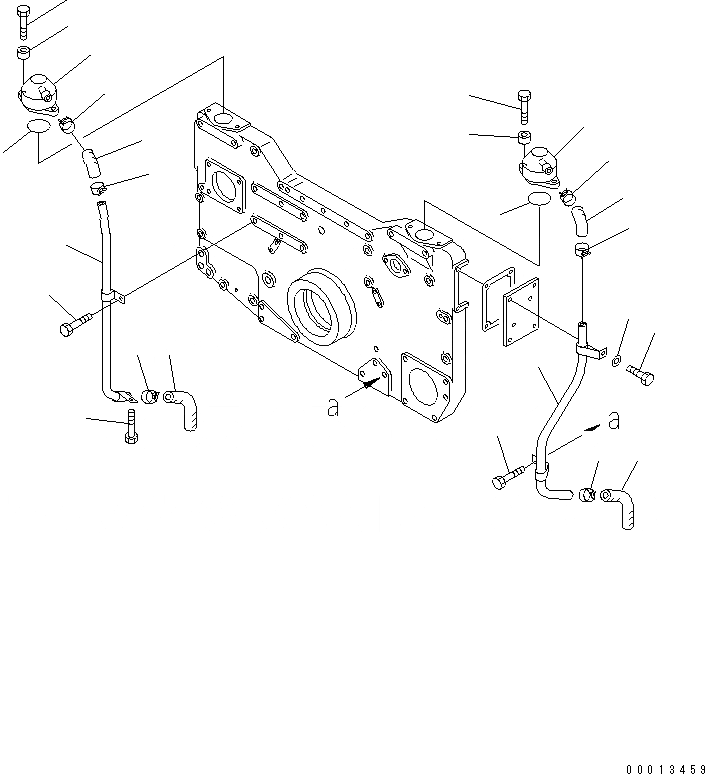 a

a

00013459