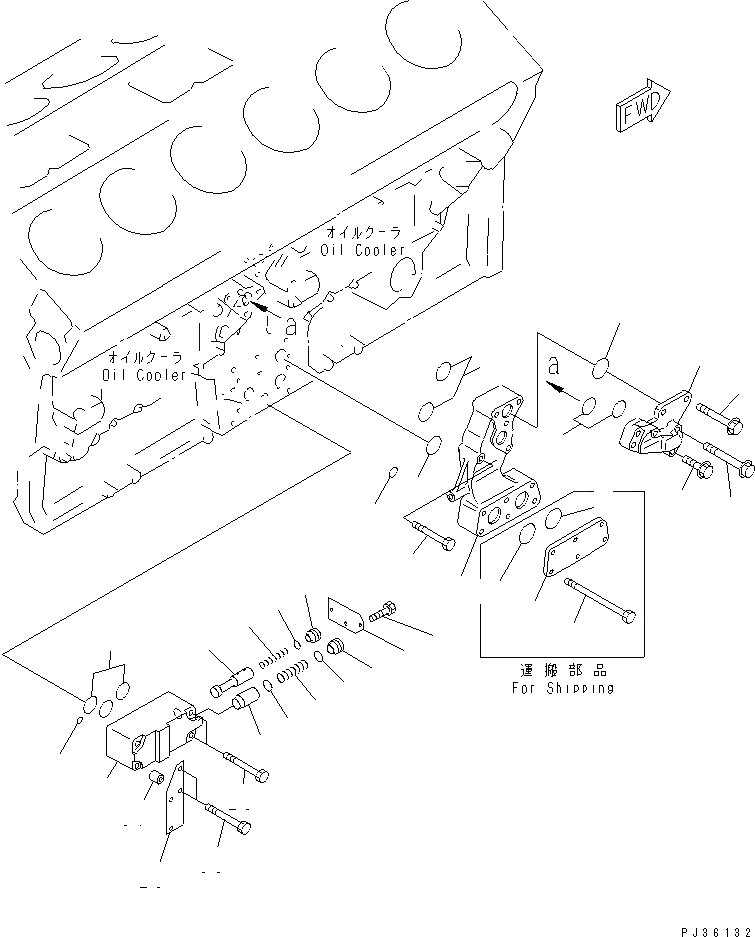 FWD

オイルクーラ
Oil Cooler

a

オイルクーラ
Oil Cooler

a

運搬部品
For Shipping

PJ36132