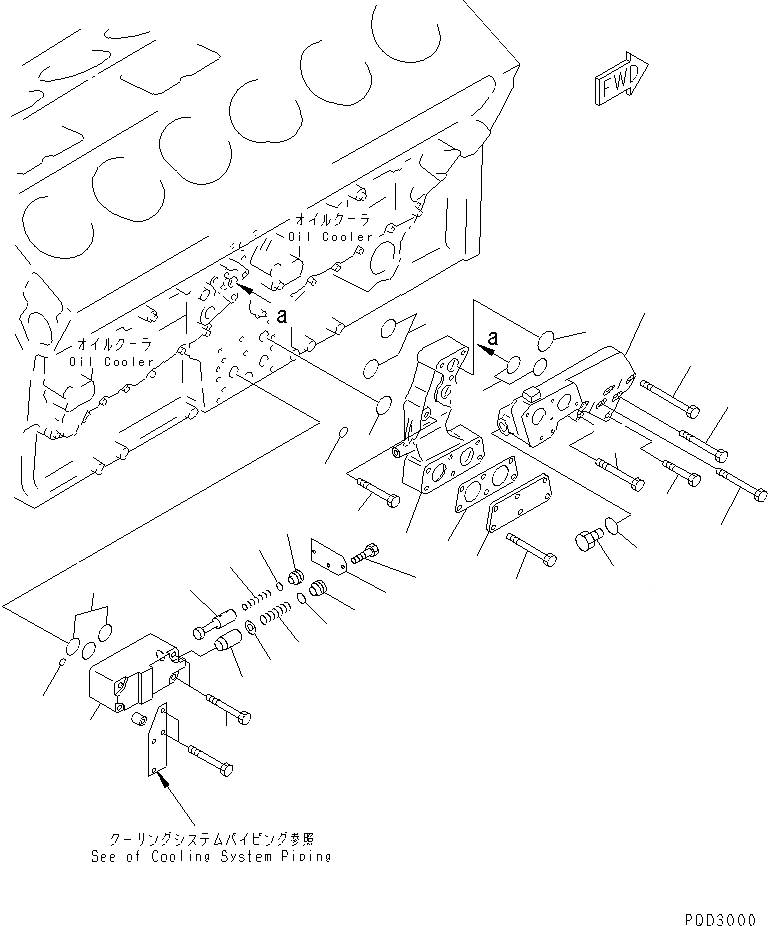 FWD

オイルクーラ
Oil Cooler

a

オイルクーラ
Oil Cooler

a

クーリングシステムパイピング参照
See of Cooling System Piping

PDD3000