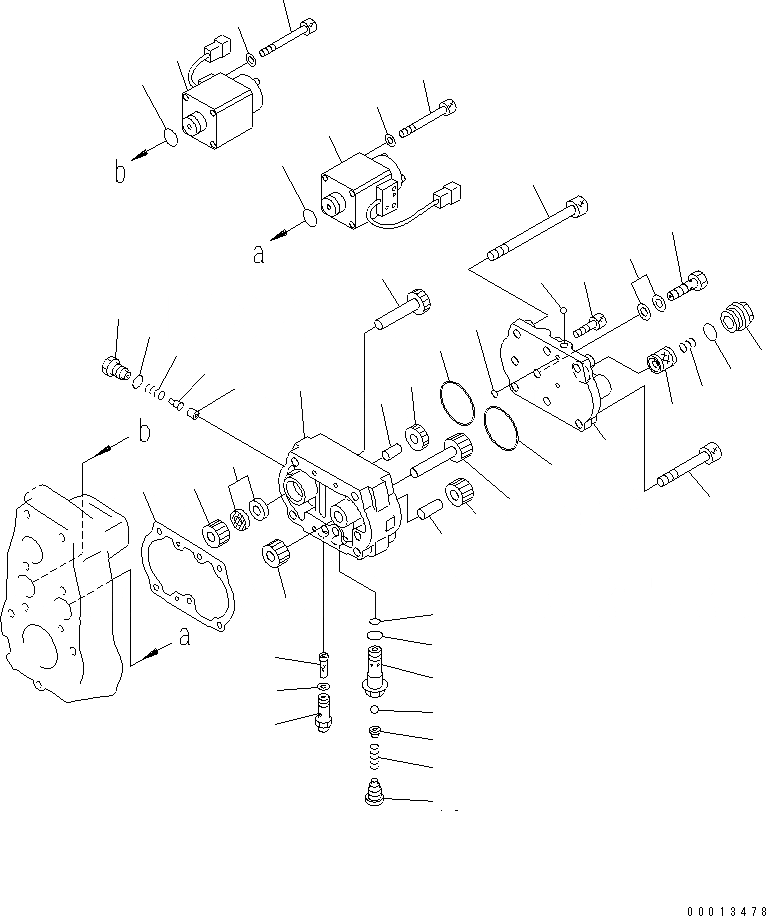 b
a
b
a
00013478