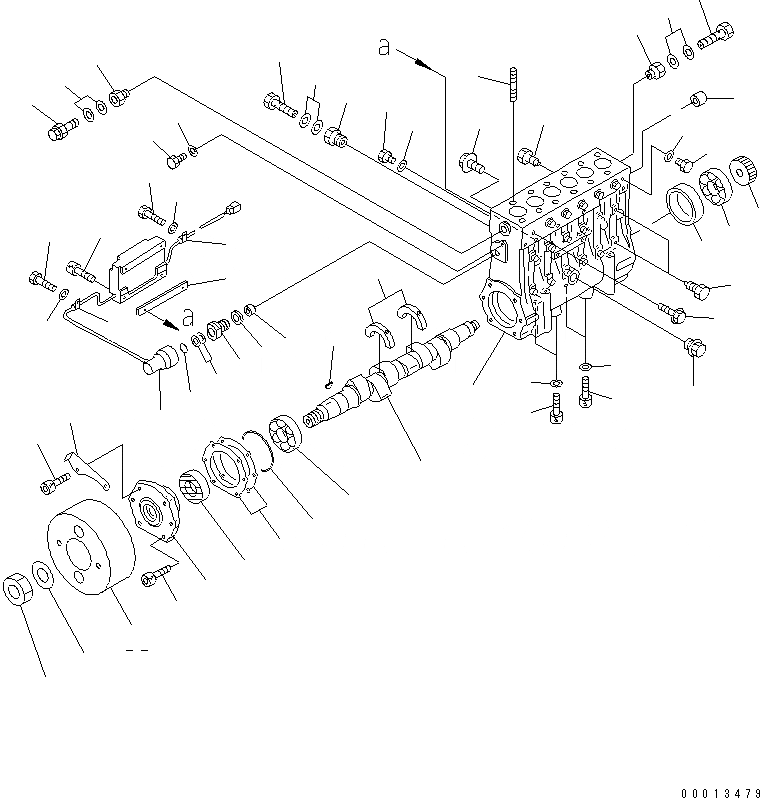 a

a

00013479