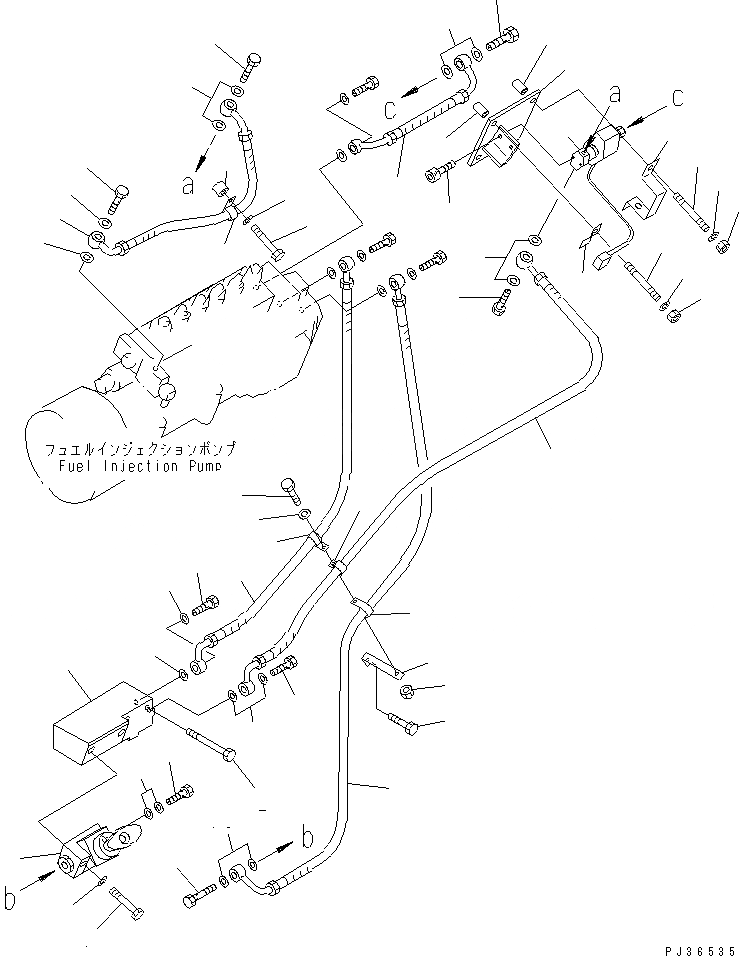 c
a
c
a
フュエルインジェクションポンプ
Fuel Injection Pump
b
b
PJ36535