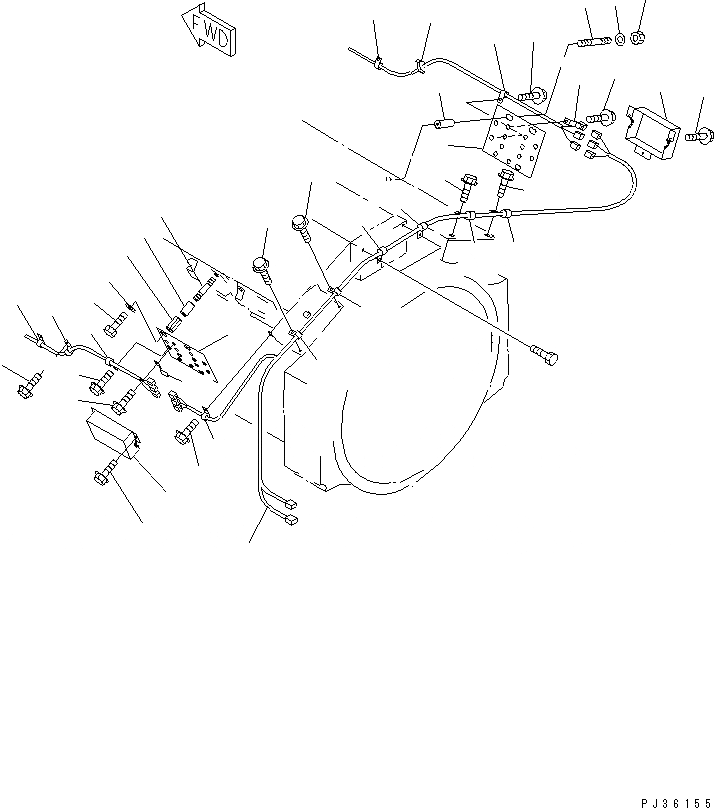 FWD

PJ36155