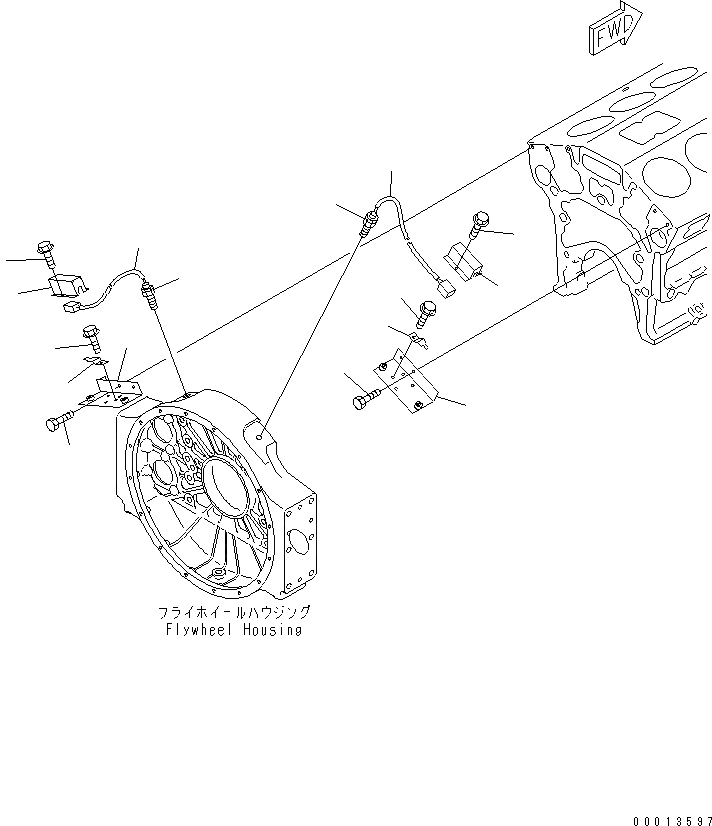 FWD

フライホイールハウジング
Flywheel Housing

00013597