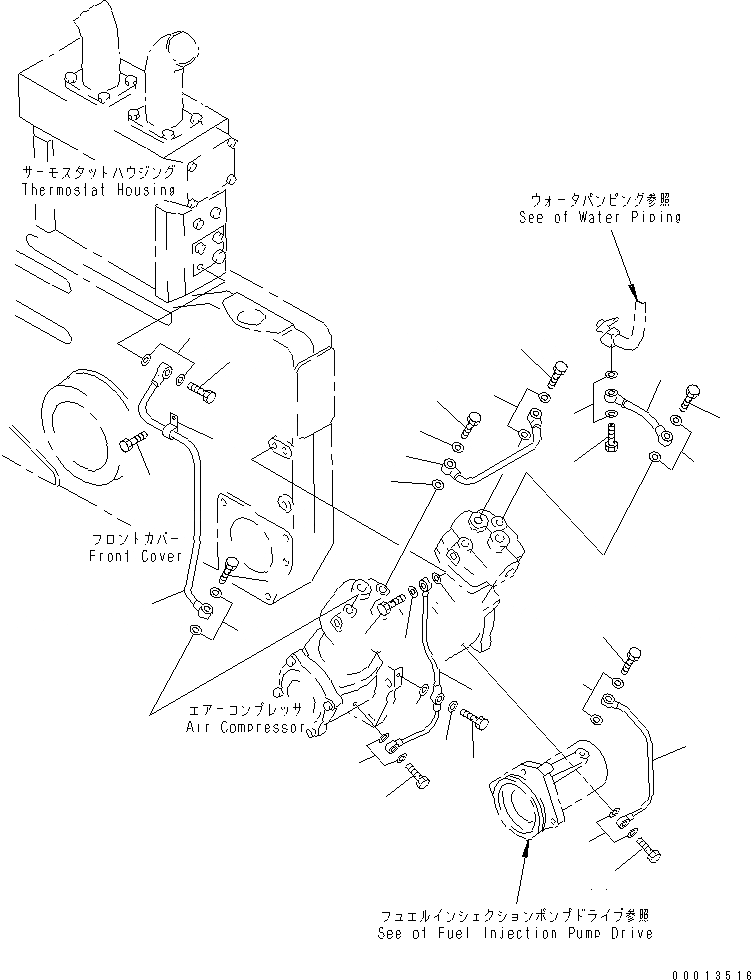 サーモスタットハウジング
Thermostat Housing

ウォータパンピング参照
See of Water Piping

フロントカバー
Front Cover

エアーコンプレッサ
Air Compressor

フュエルインジェクションポンプドライブ参照
See of Fuel Injection Pump Drive

00013516