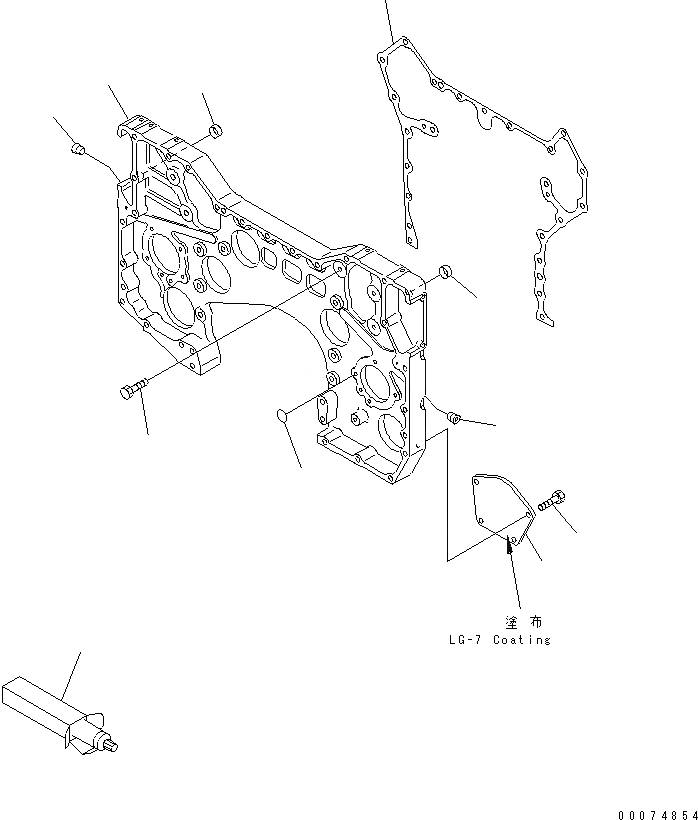 塗布
LG-7 Coating

00074854