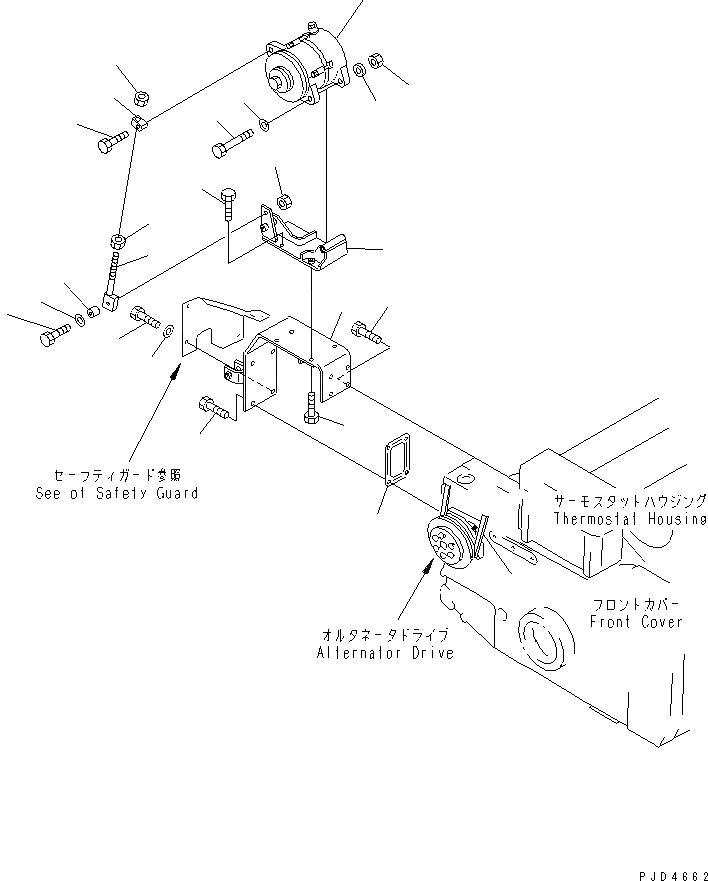 セーフティガード参照
See of Safety Guard

サーモスタットハウジング
Thermostat Housing

フロントカバー
Front Cover

オルタネータドライブ
Alternator Drive

PJD4662