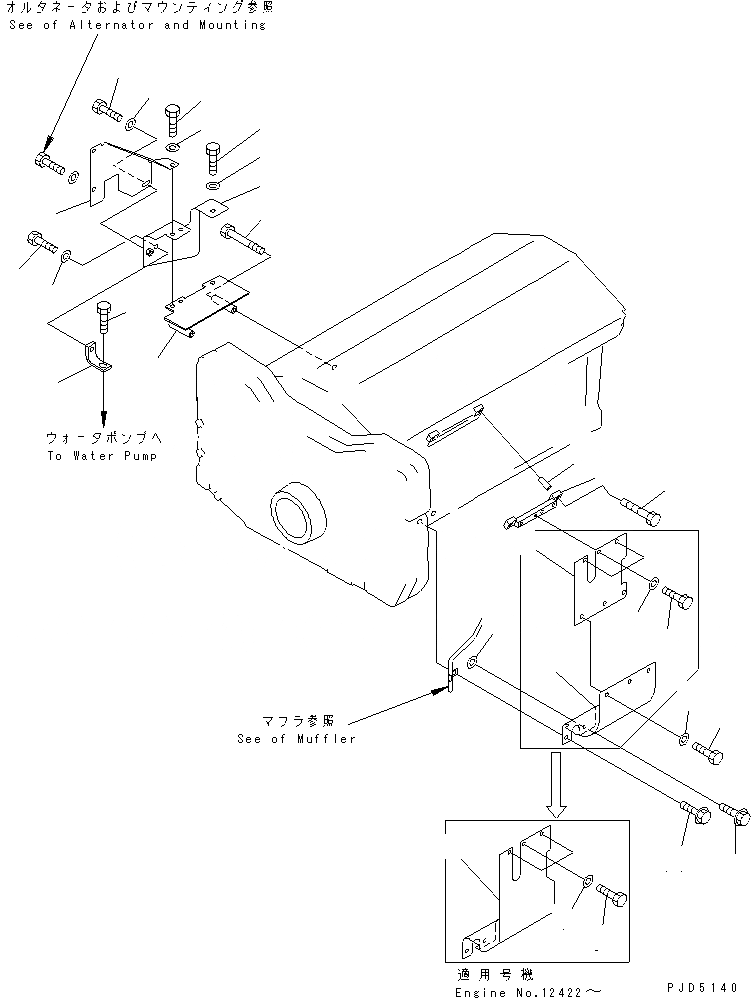 オルタネータおよびマウンティング参照
See of Alternator and Mounting

ウォータポンプへ
To Water Pump

マフラ参照
See of Muffler

適用号機
Engine No.12422～

PJD5140