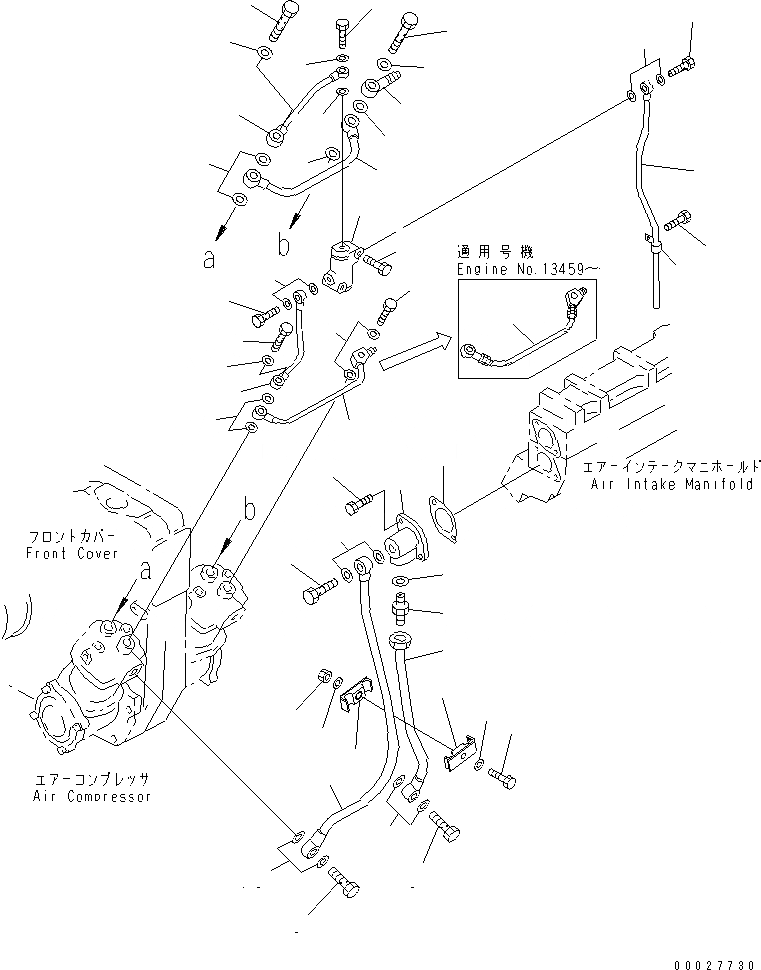 a
b
適用号機
Engine No.13459～
エアーインテークマニホールド
Air Intake Manifold
フロントカバー
Front Cover
b
a
エアーコンプレッサ
Air Compressor
00027730