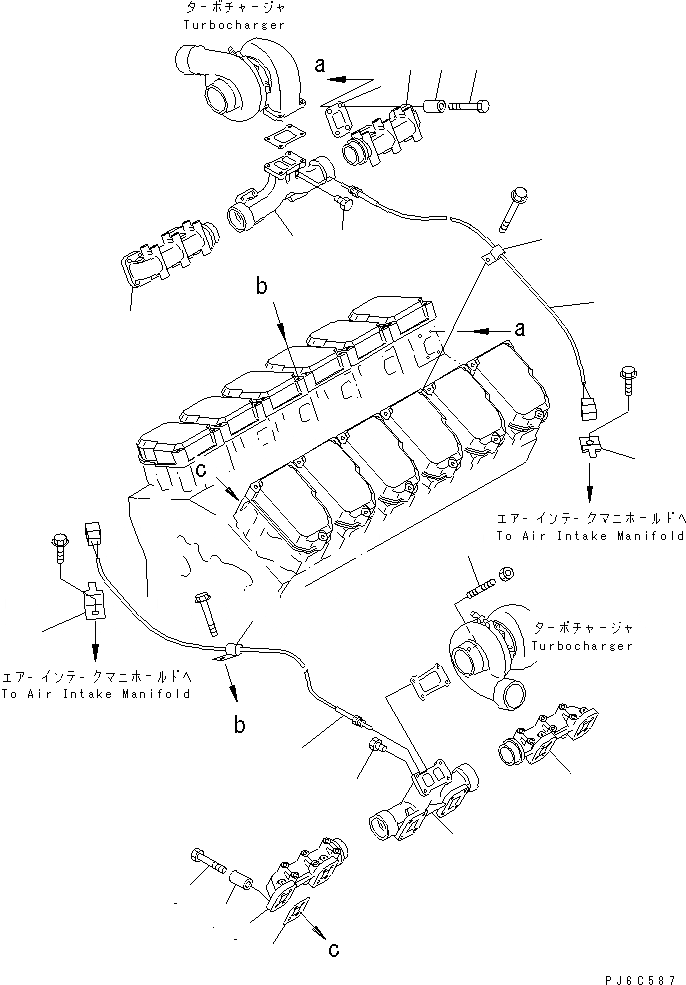 ターボチャージャ
Turbocharger

a

b

a

c

エアーインテークマニホールドへ
To Air Intake Manifold

ターボチャージャ
Turbocharger

エアーインテークマニホールドへ
To Air Intake Manifold

b

c

PJ6C587