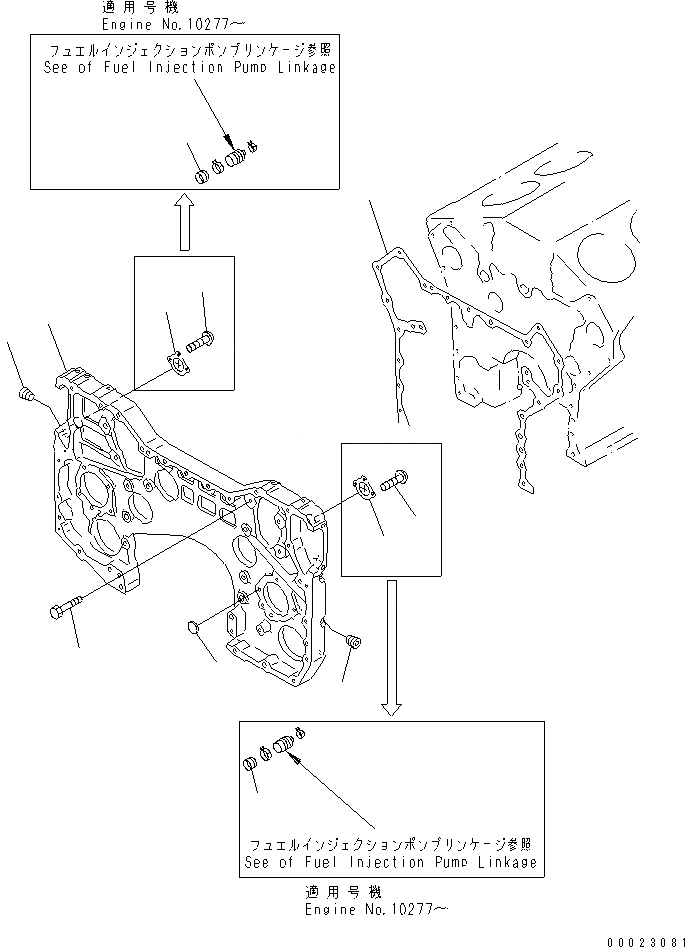 適用号機
Engine No.10277~

フュエルインジェクションポンプリンケージ参照
See of Fuel Injection Pump Linkage

フュエルインジェクションポンプリンケージ参照
See of Fuel Injection Pump Linkage

適用号機
Engine No.10277~

00023081