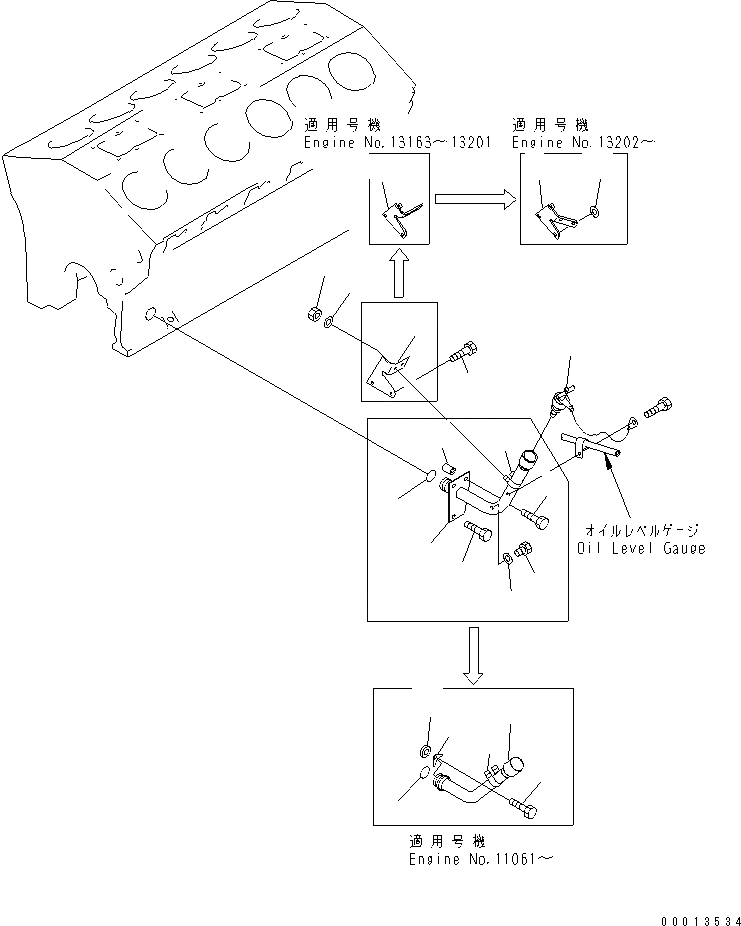 適用号機
Engine No.13163～13201

適用号機
Engine No.13202～

オイルレベルゲージ
Oil Level Gauge

適用号機
Engine No.11061～

00013534