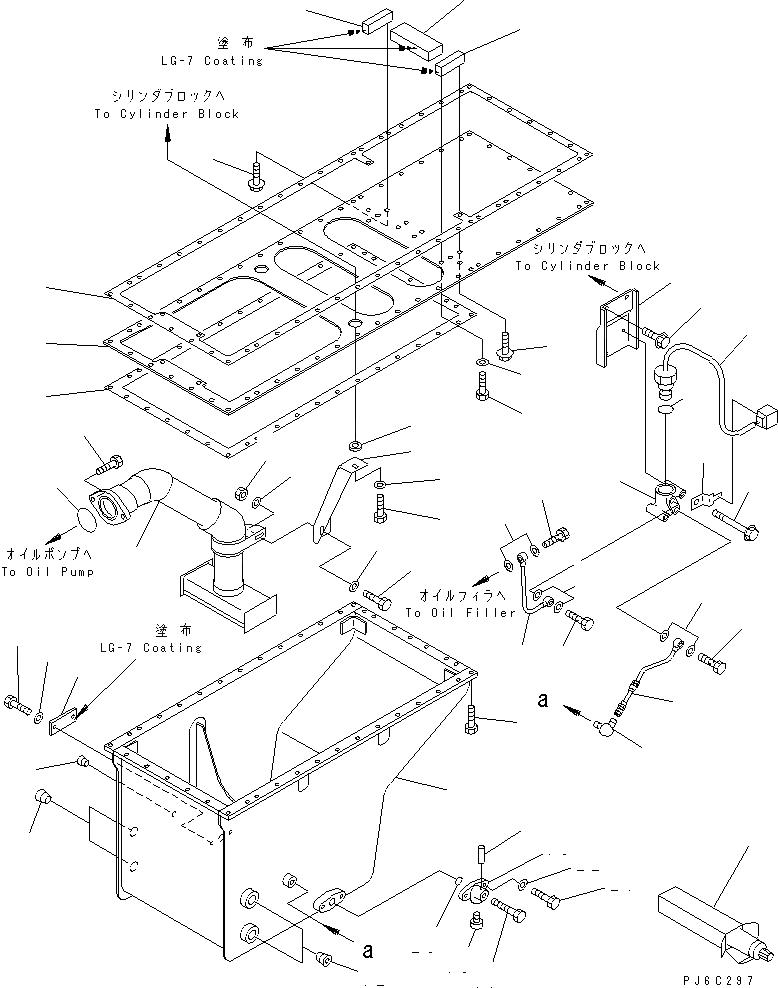 塗 布
LG-7 Coating

シリンダブロックへ
To Cylinder Block

シリンダブロックへ
To Cylinder Block

オイルポンプへ
To Oil Pump

オイルフィラへ
To Oil Filler

塗 布
LG-7 Coating

a

a

PJ6C297