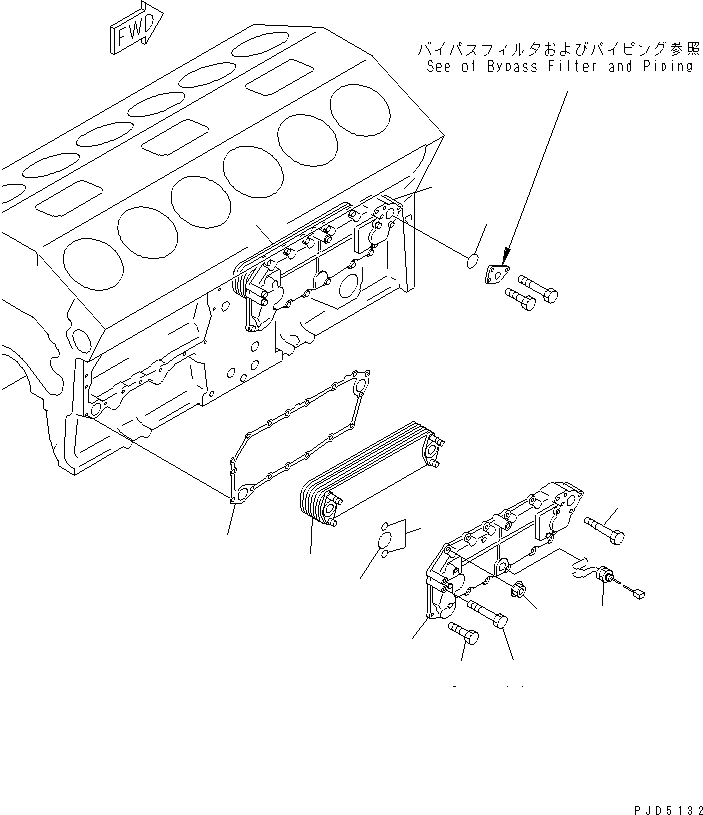 FWD

バイパスフィルタおよびパイピング参照
See of Bypass Filter and Piping

PJD5132