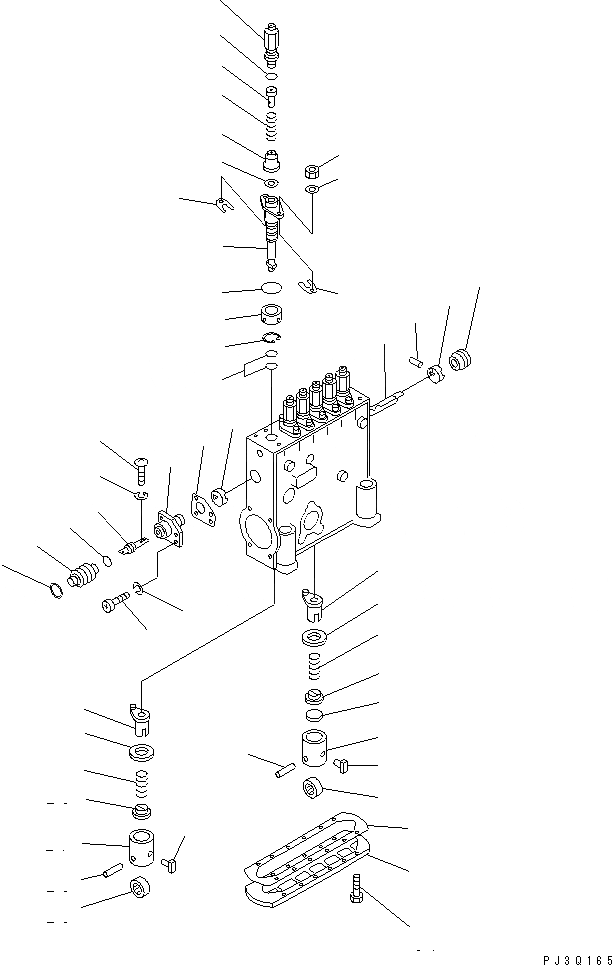 PJ30165