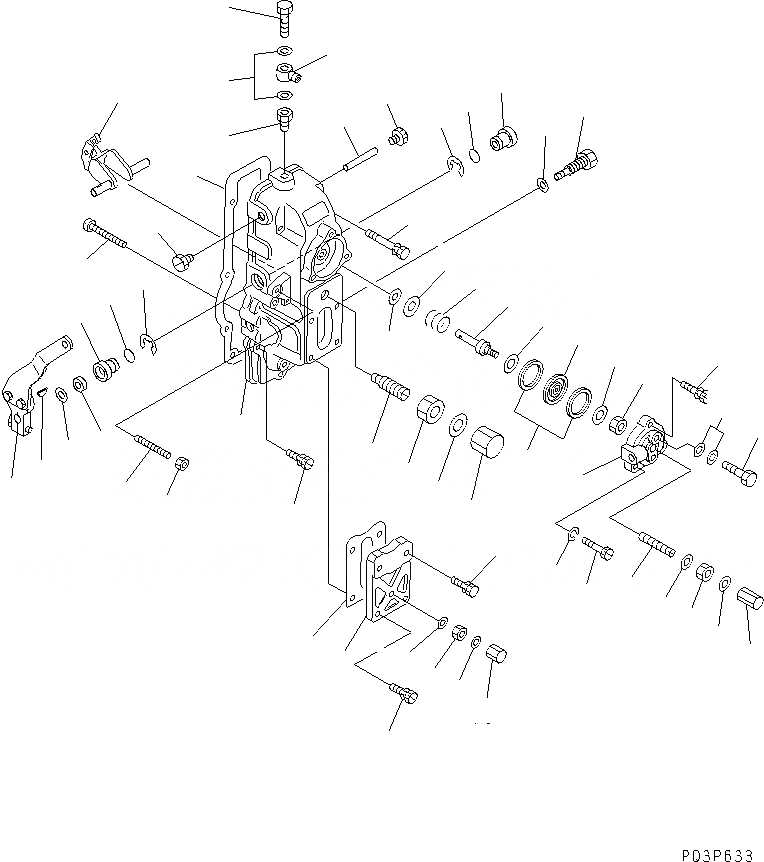 P03P633