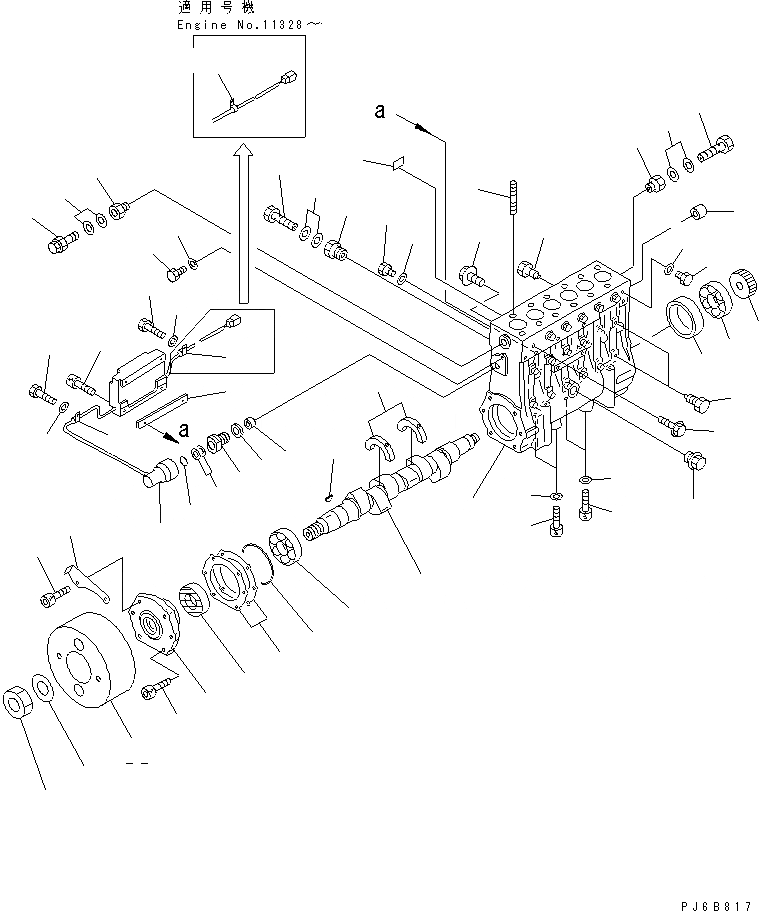 適用号機
Engine No.11328～

a

a

PJ6B817