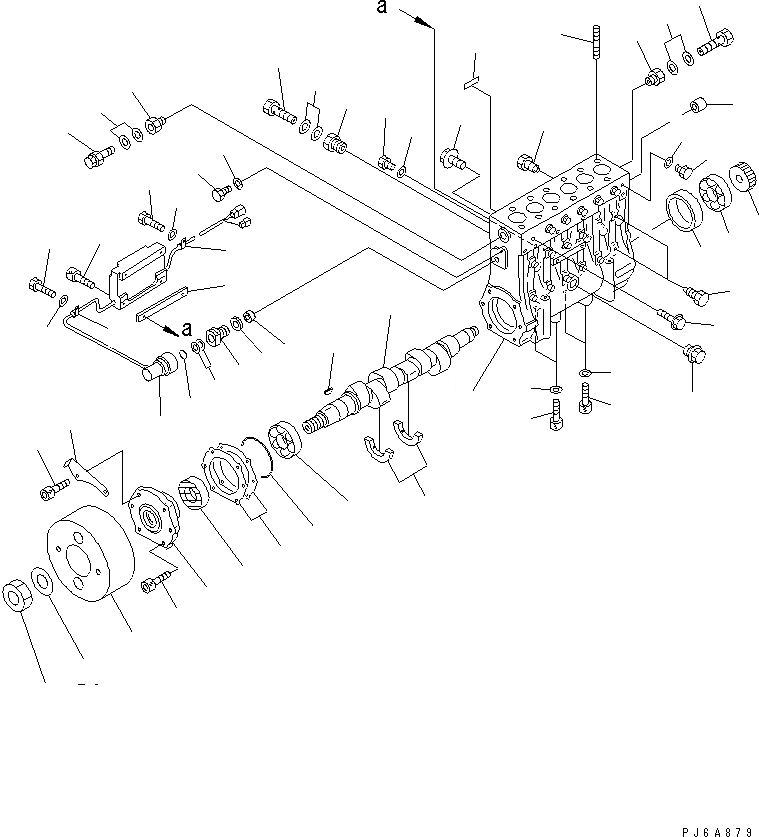 a
a
PJ6A879