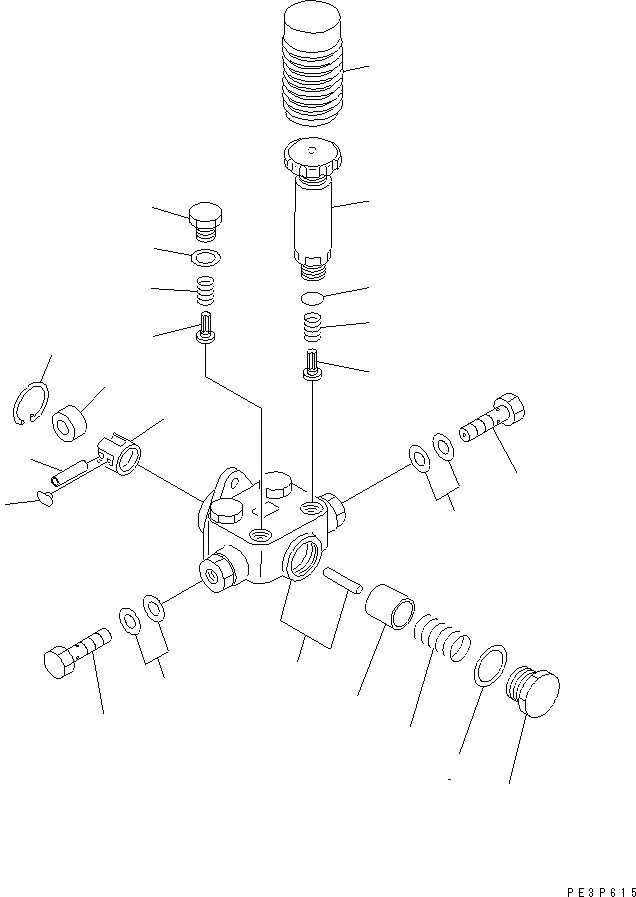 PE3P615