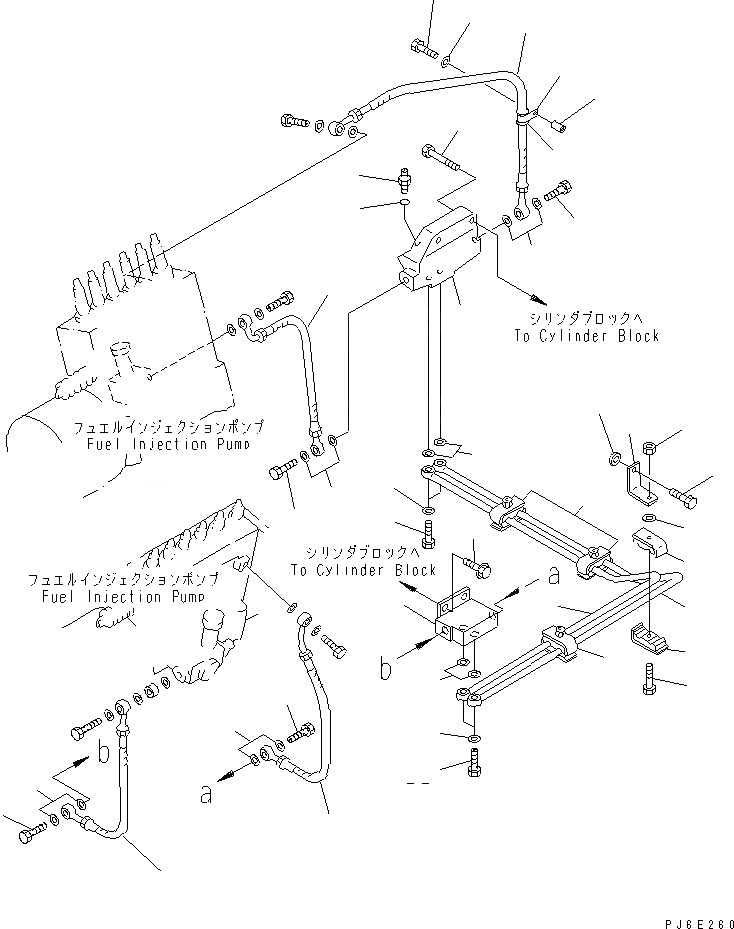 シリンダブロックへ
To Cylinder Block

フュエルインジェクションポンプ
Fuel Injection Pump

シリンダブロックへ
To Cylinder Block

a

フュエルインジェクションポンプ
Fuel Injection Pump

b

b

a

PJ6E260