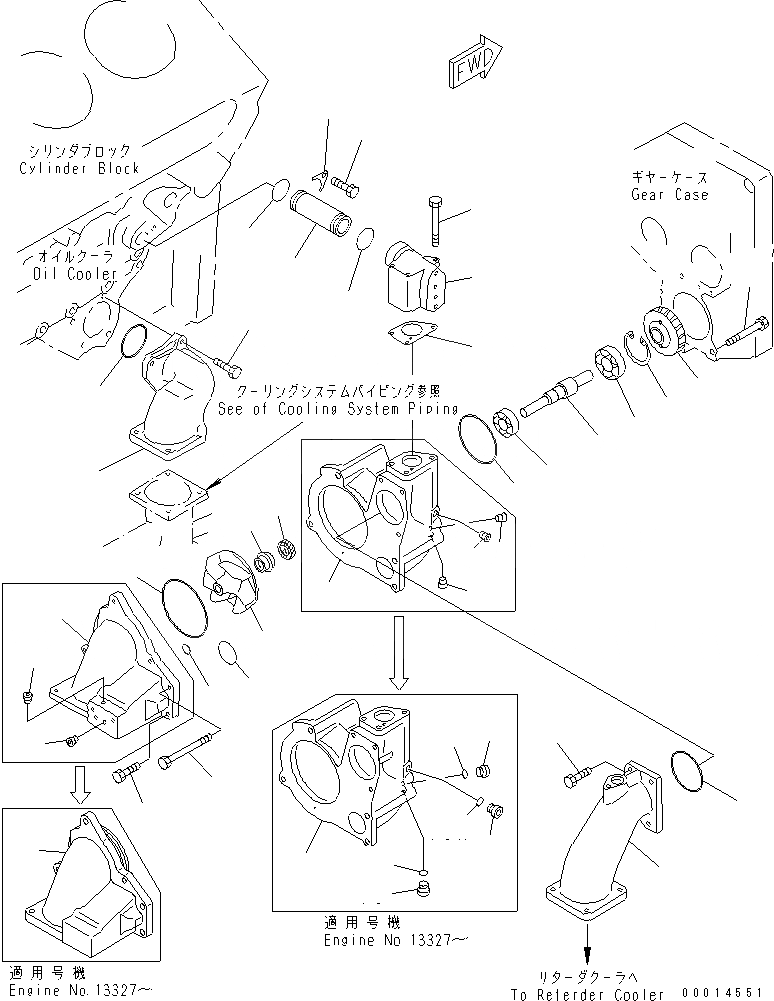 FWD

シリンダブロック
Cylinder Block

ギヤーケース
Gear Case

オイルクーラ
Oil Cooler

クーリングシステムパイピング参照
See of Cooling System Piping

適用号機
Engine No 13327～

適用号機
Engine No.13327～

リターダクーラへ
To Reterder Cooler

00014551