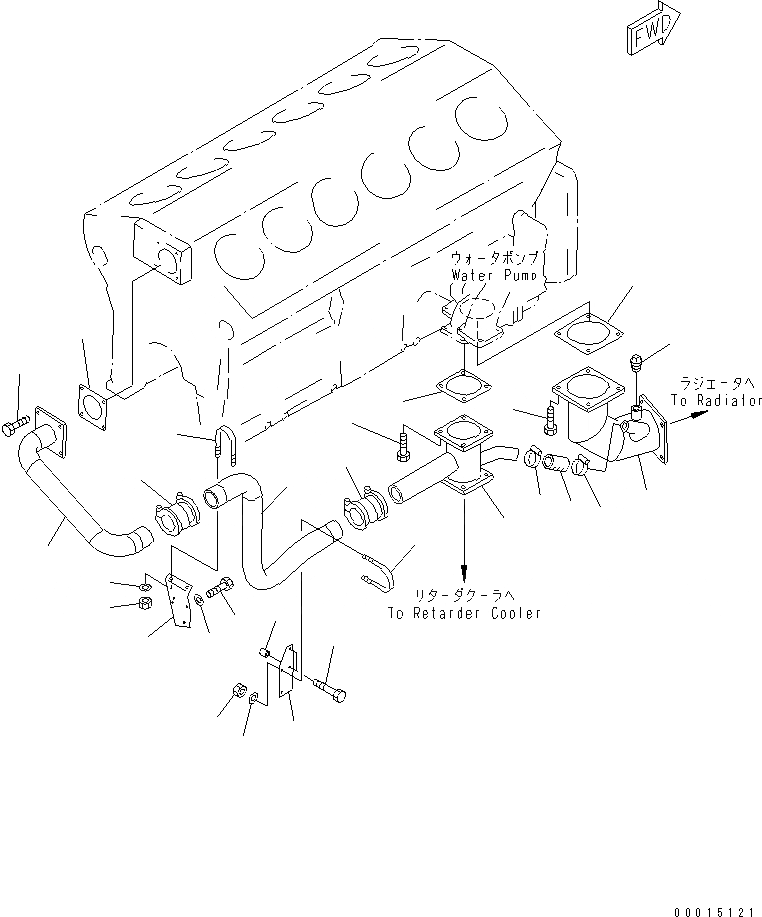 FWD

ウォータポンプ
Water Pump

ラジエータへ
To Radiator

リターダクーラへ
To Retarder Cooler

00015121