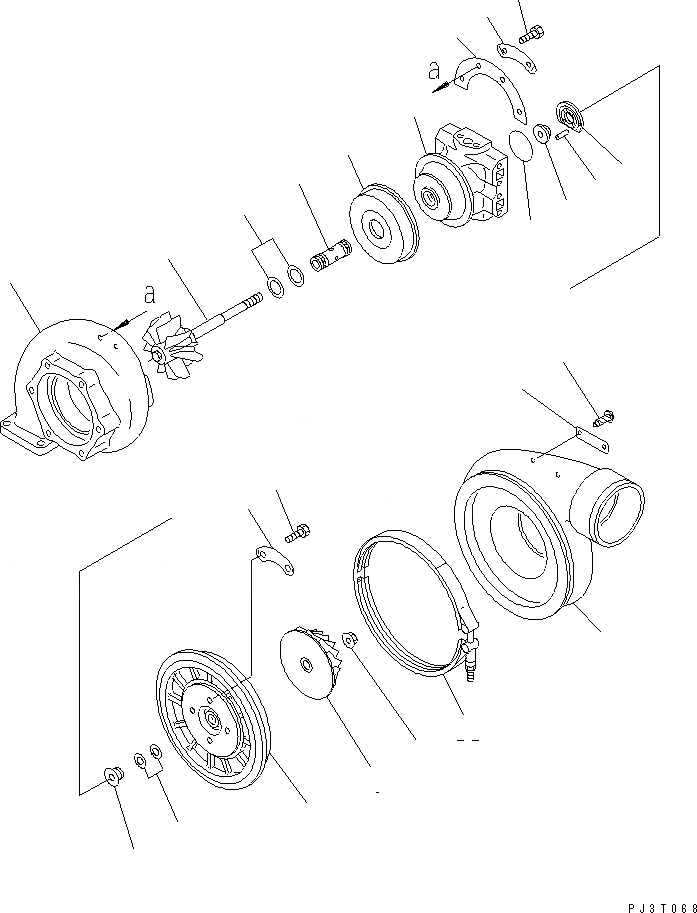 a

a

PJ3T068