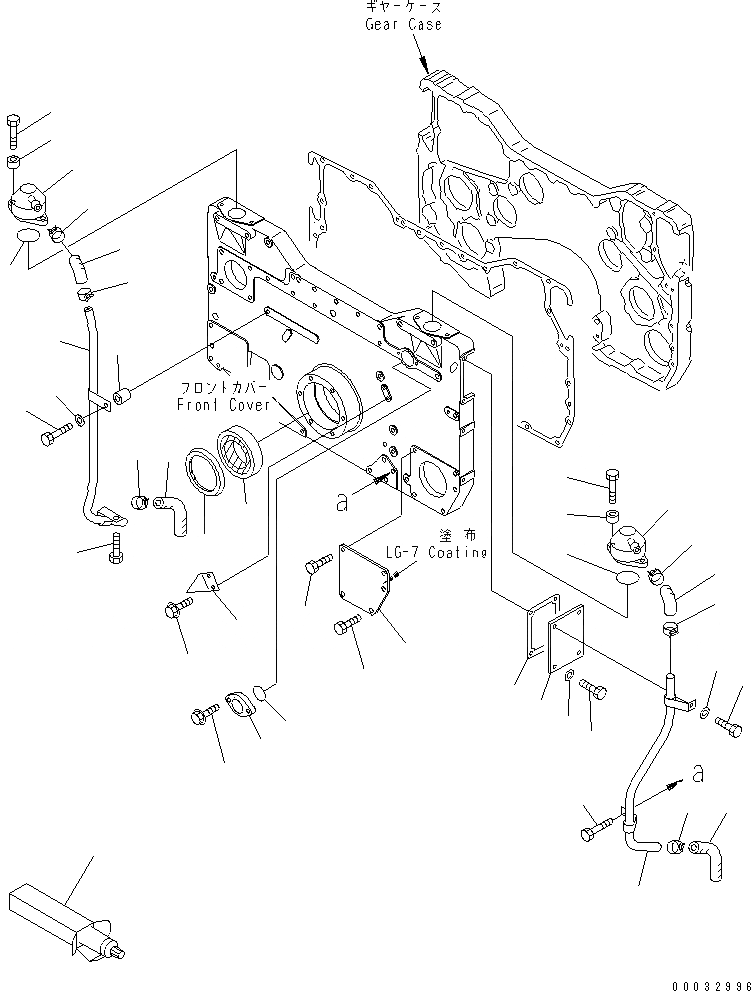 ギヤーケース
Gear Case

フロントカバー
Front Cover

a

塗布
LG-7 Coating

a

00032996