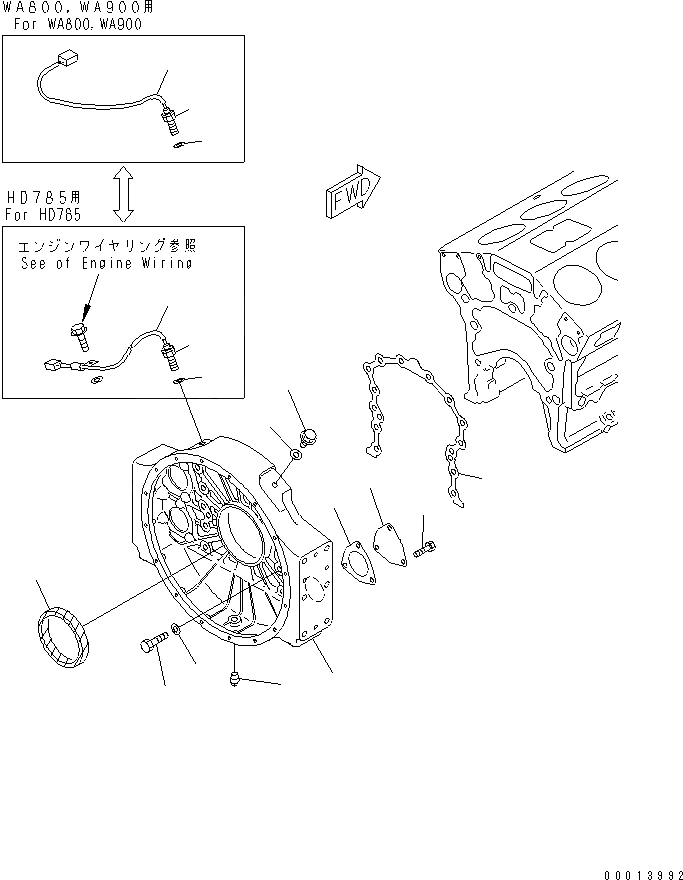 WA800, WA900用
For WA800, WA900

HD785用
For HD785

エンジンワイヤリング参照
See of Engine Wiring

FWD

00013992