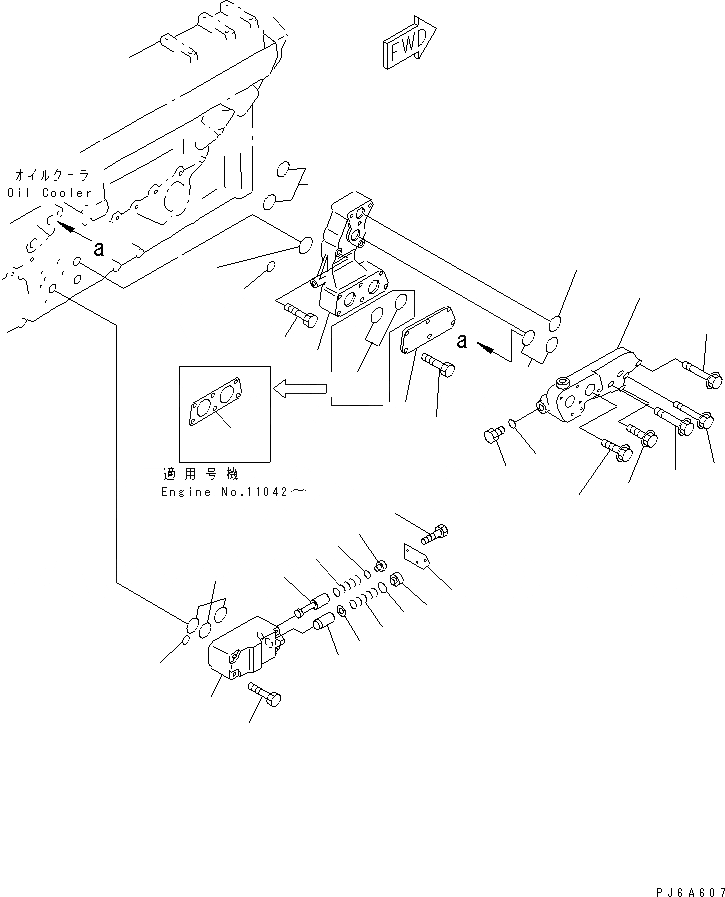 FWD

オイルクーラ
Oil Cooler

a

a

適用号機
Engine No.11042～

PJ6A607