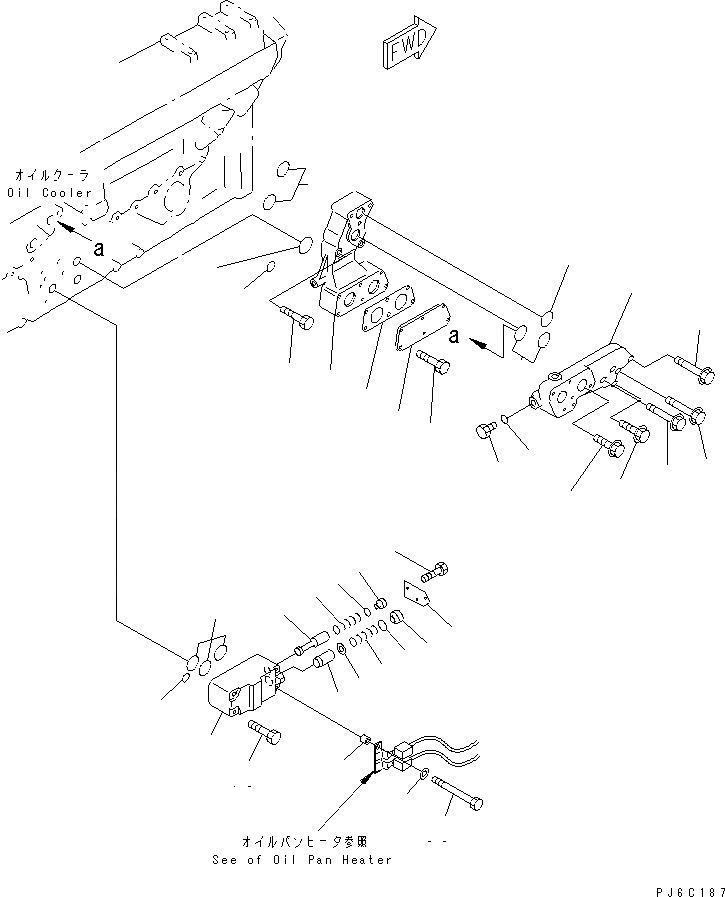 FWD

オイルクーラ
Oil Cooler

a

a

オイルパンヒータ参照
See of Oil Pan Heater

PJ6C187