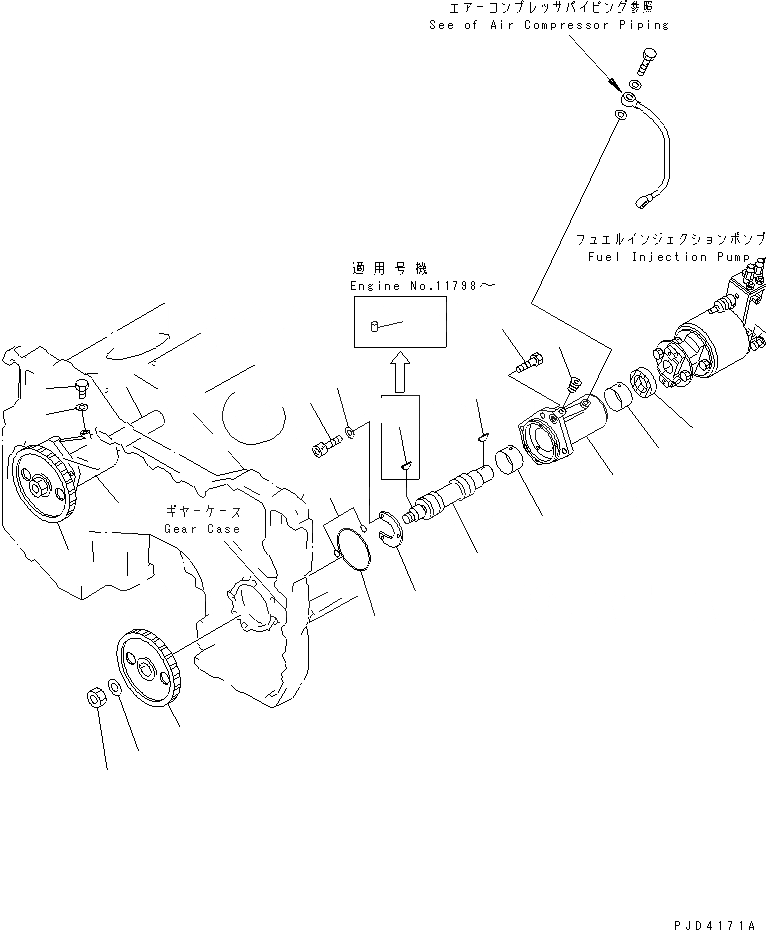 エアーコンプレッサパイピング参照
See of Air Compressor Piping

フュエルインジェクションポンプ
Fuel Injection Pump

適用号機
Engine No.11798～

ギヤーケース
Gear Case

PJD4171A