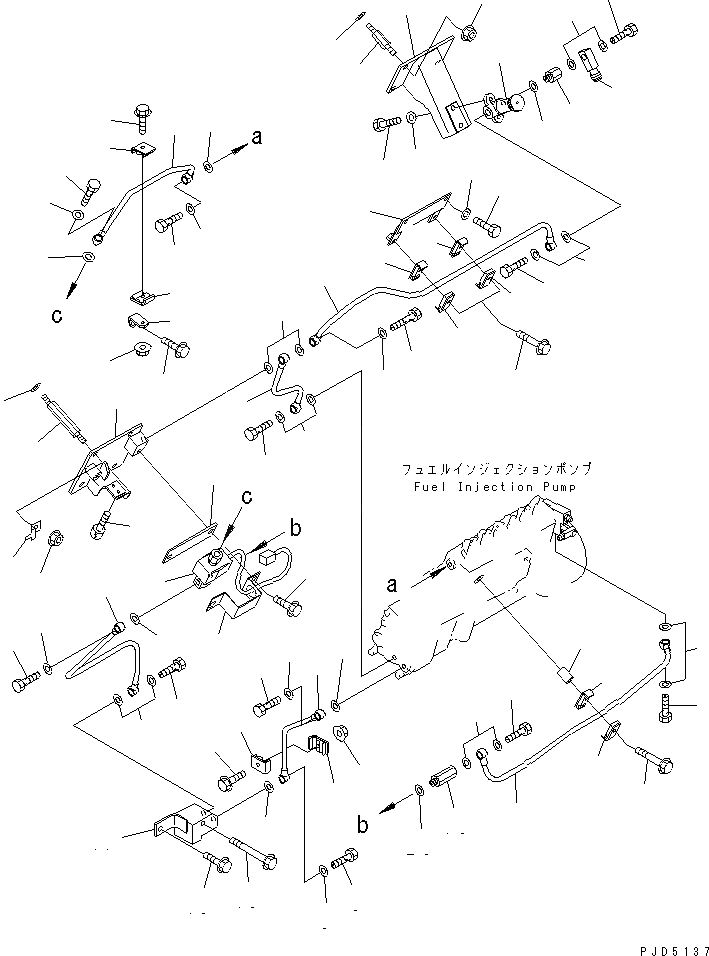 a

c

フュエルインジェクションポンプ
Fuel Injection Pump

c

b

a

b

PJD5137